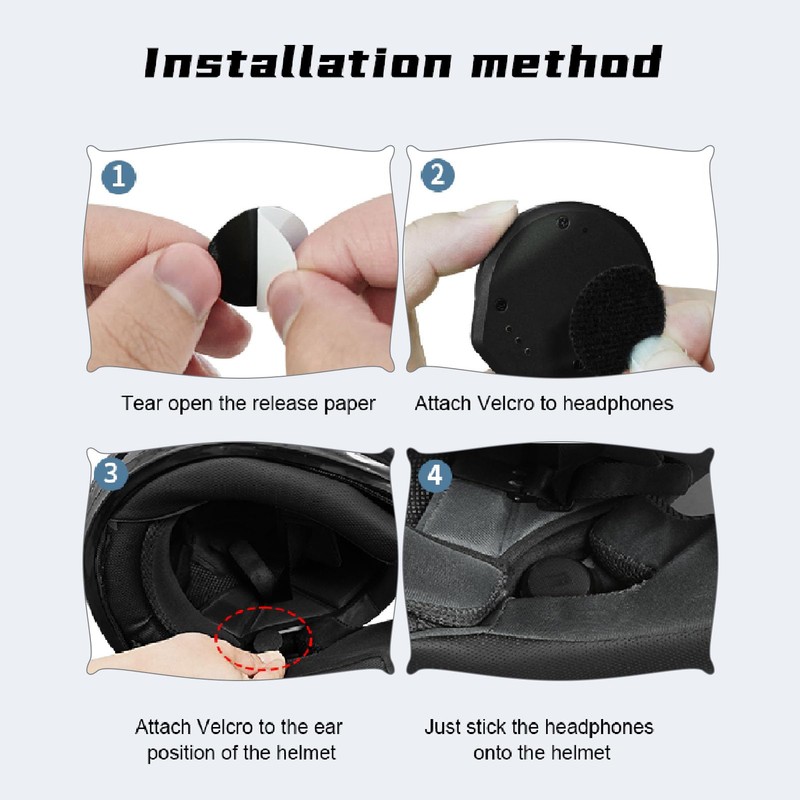 Installation method

1

Tear open the release paper

2

Attach Velcro to headphones

3

Attach Velcro to the ear position of the helmet

4

Just stick the headphones onto the helmet