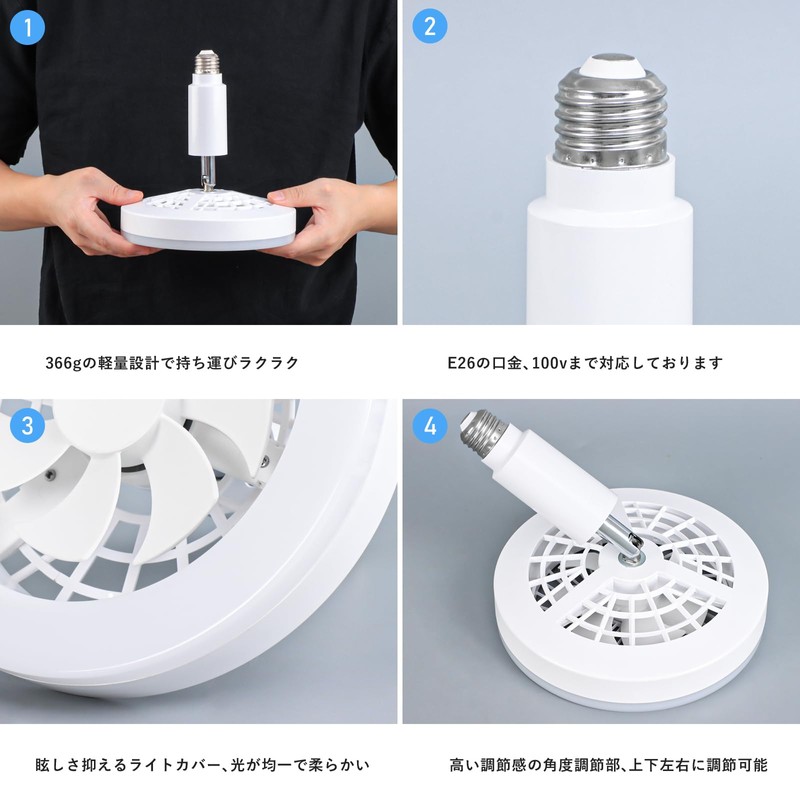 1

366gの軽量設計で持ち運びラクラク

2

E26の口金、100vまで対応しております

3

眩しさ抑えるライトカバー、光が均一で柔らかい

4

高い調節感の角度調節部、上下左右に調節可能