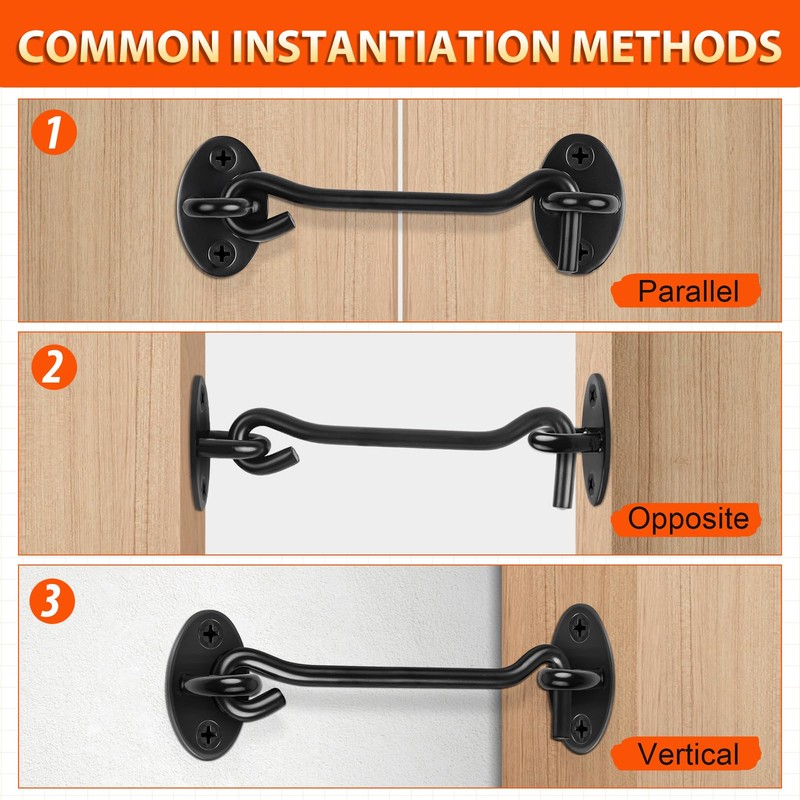 COMMON INSTANTIATION METHODS

1

Parallel

2

Opposite

3

Vertical