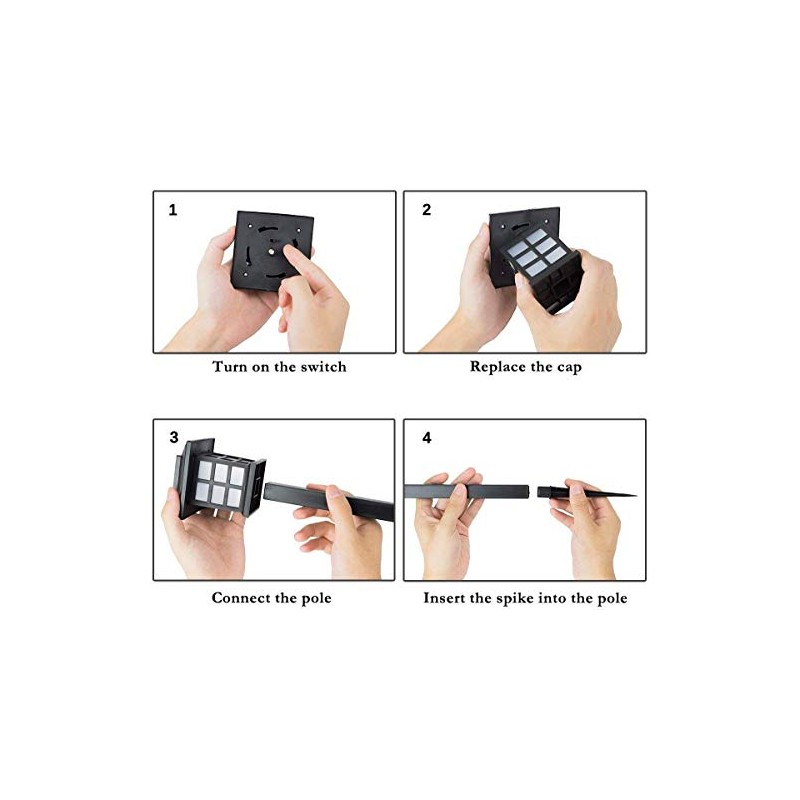 1

Turn on the switch

2

Replace the cap

3

Connect the pole

4

Insert the spike into the pole