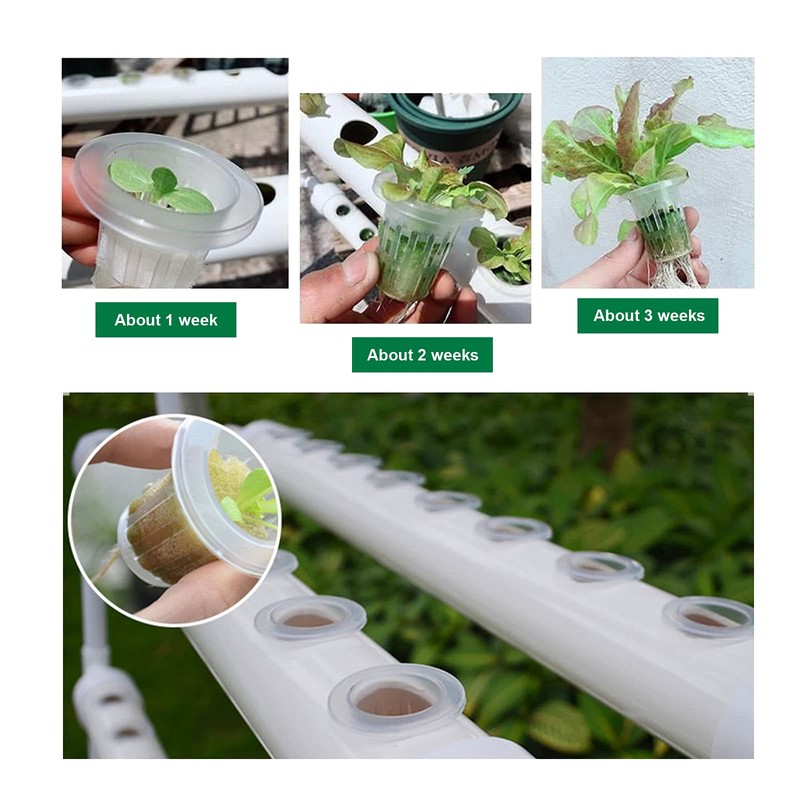 About 1 week

About 2 weeks

About 3 weeks