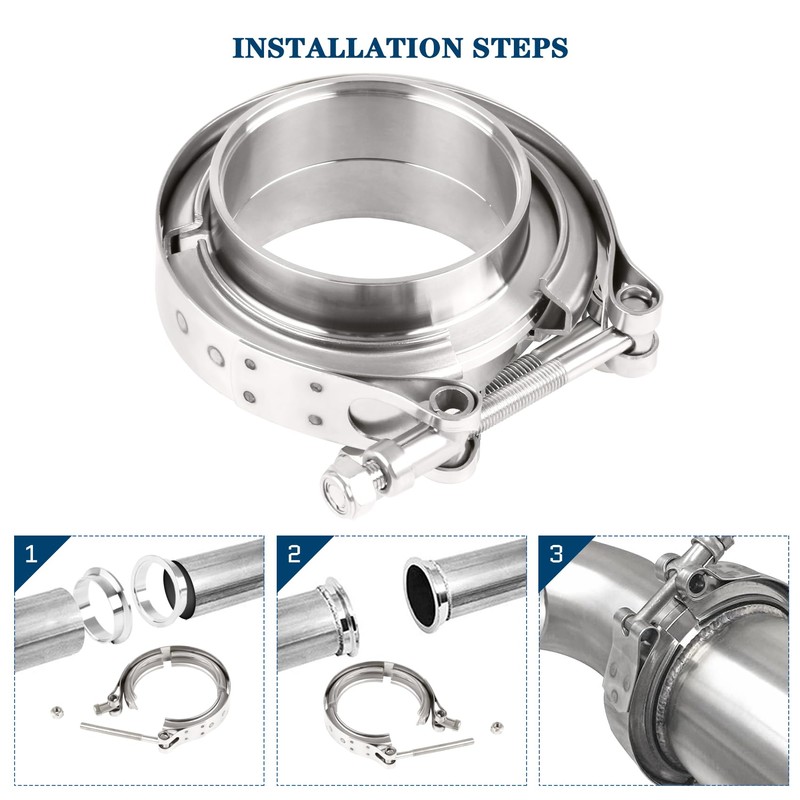 INSTALLATION STEPS

1

2

3