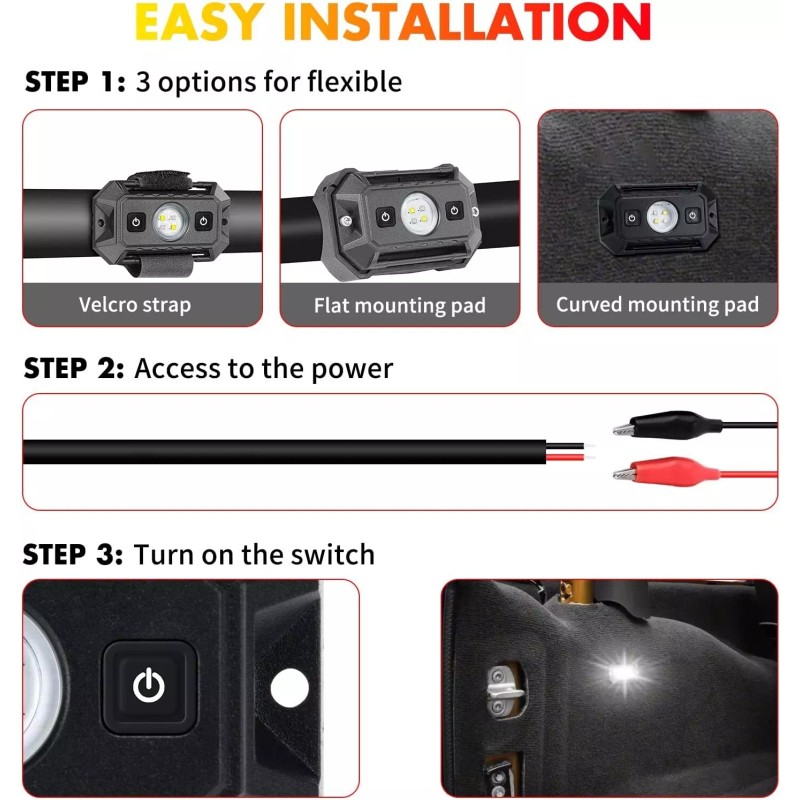 EASY INSTALLATION

STEP 1: 3 options for flexible

Velcro strap

Flat mounting pad

Curved mounting pad

STEP 2: Access to the power

STEP 3: Turn on the switch