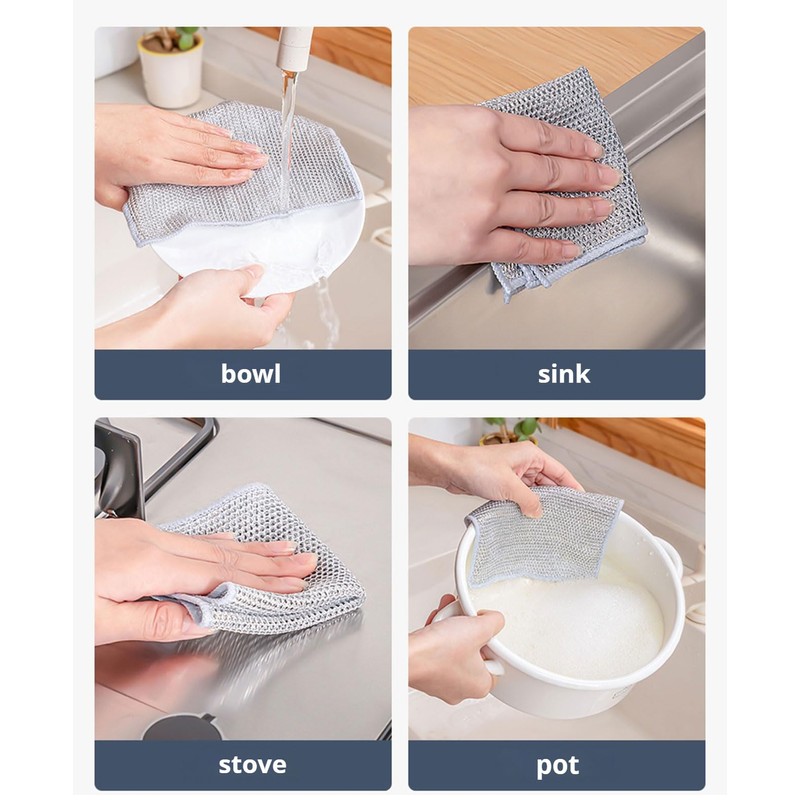 bowl

sink

stove

pot