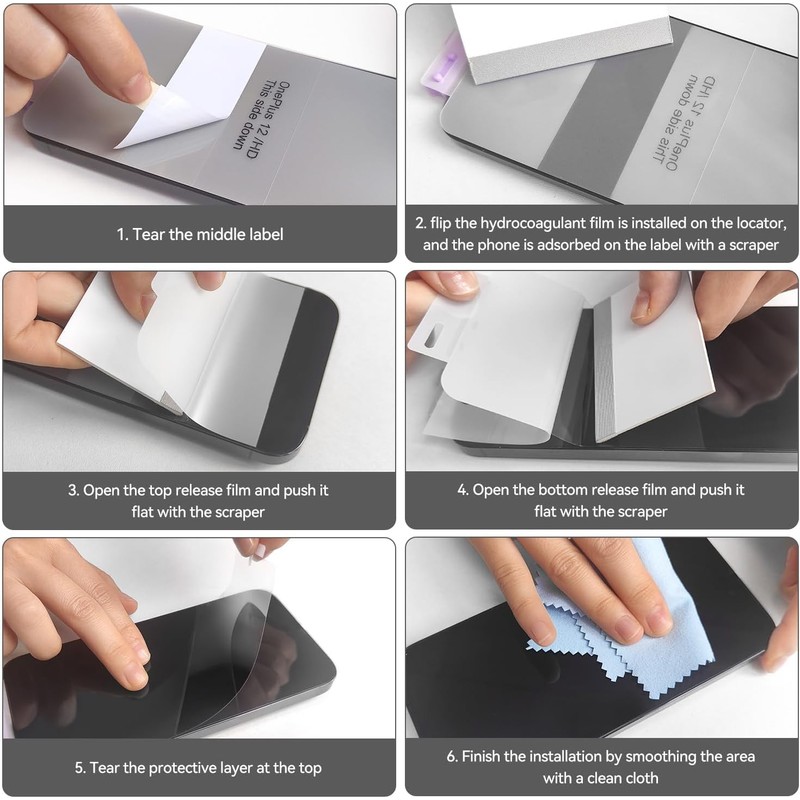 OnePlus 12 /HD
This side down

1. Tear the middle label

OnePlus 12 /HD
This side down

2. flip the hydrocoagulant film is installed on the locator, and the phone is adsorbed on the label with a scraper

3. Open the top release film and push it flat with the scraper

4. Open the bottom release film and push it flat with the scraper

5. Tear the protective layer at the top

6. Finish the installation by smoothing the area with a clean cloth