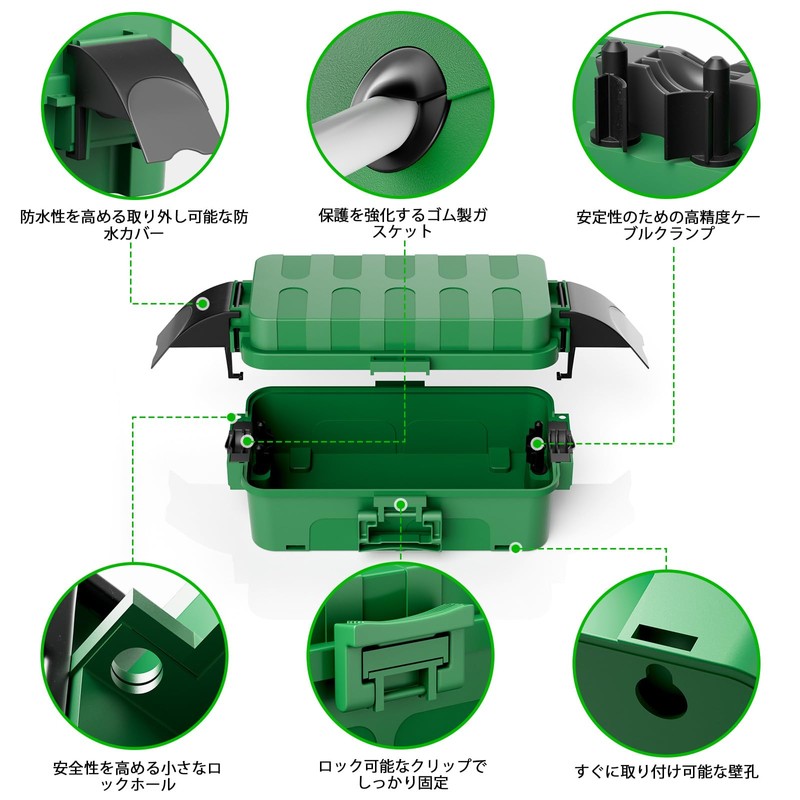 防水性を高める取り外し可能な防水カバー

保護を強化するゴム製ガスケット

安定性のための高精度ケーブルクランプ

安全性を高める小さなロックホール

ロック可能なクリップでしっかり固定

すぐに取り付け可能な壁孔