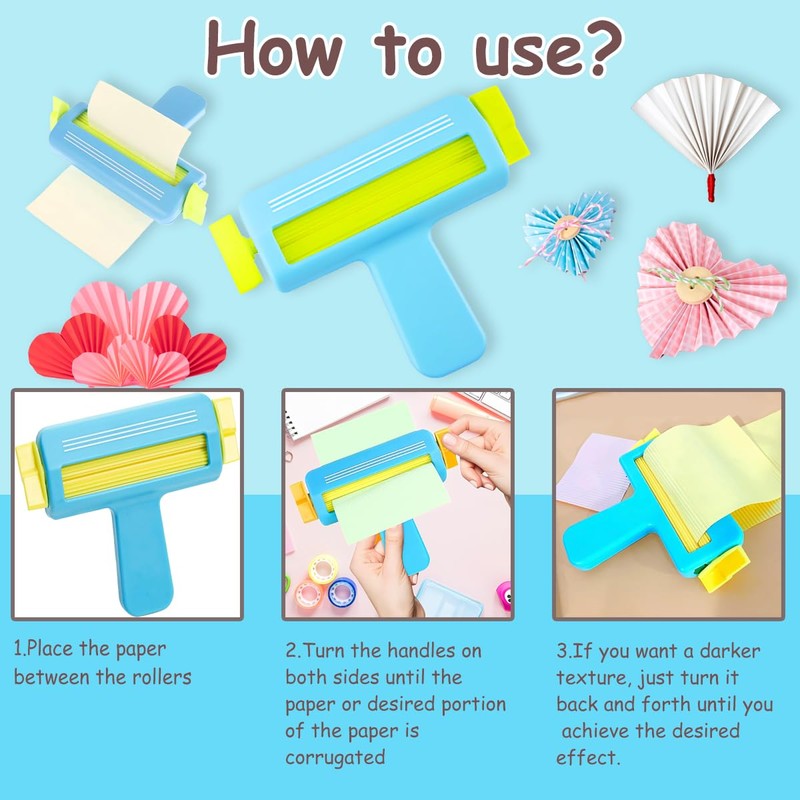 How to use?

1.Place the paper between the rollers

2.Turn the handles on both sides until the paper or desired portion of the paper is corrugated

3.If you want a darker texture, just turn it back and forth until you achieve the desired effect.