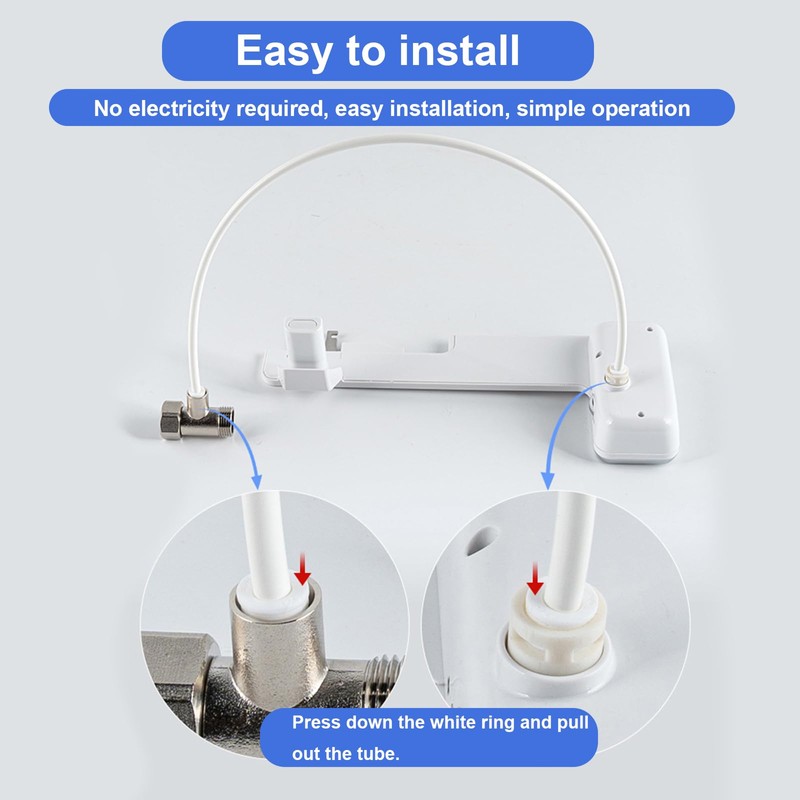 Easy to install

No electricity required, easy installation, simple operation

Press down the white ring and pull out the tube.