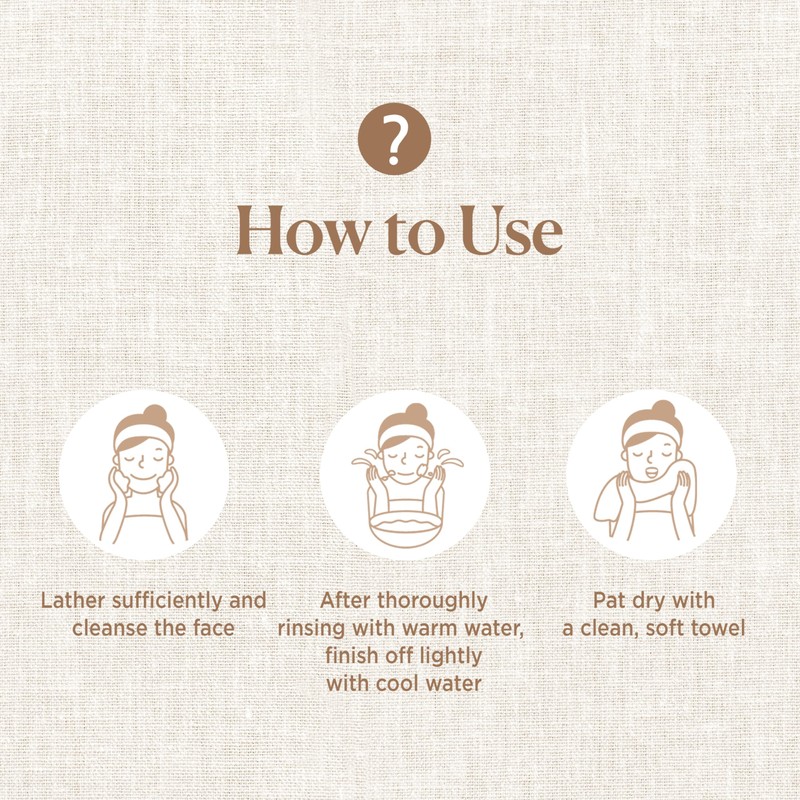 ?

How to Use

Lather sufficiently and cleanse the face

After thoroughly rinsing with warm water, finish off lightly with cool water

Pat dry with a clean, soft towel