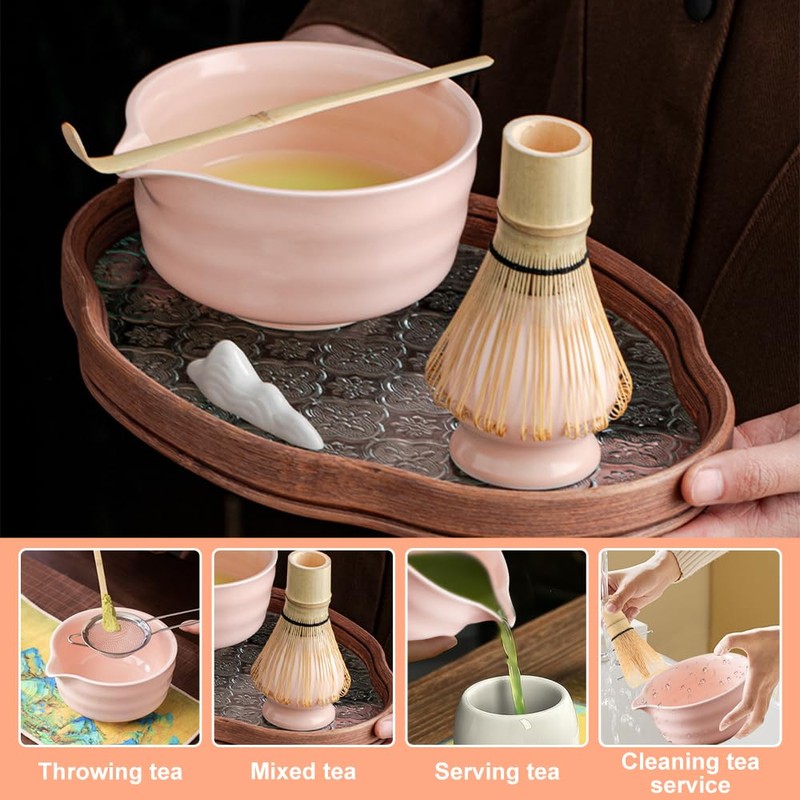 Throwing tea

Mixed tea

Serving tea

Cleaning tea service