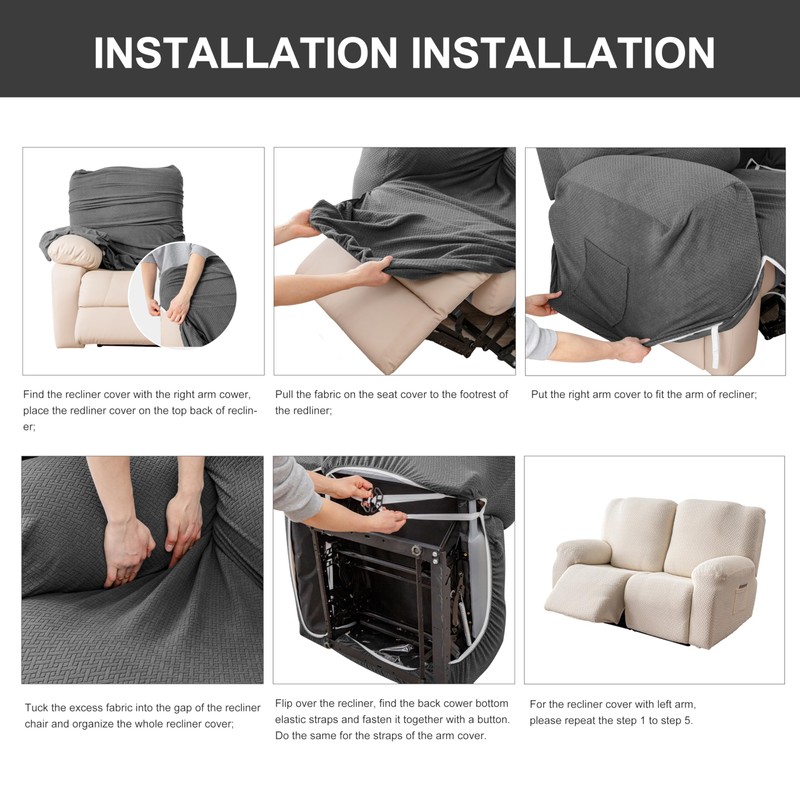 INSTALLATION INSTALLATION

Find the recliner cover with the right arm cower, place the redliner cover on the top back of recliner;

Pull the fabric on the seat cover to the footrest of the redliner;

Put the right arm cover to fit the arm of recliner;

Tuck the excess fabric into the gap of the recliner chair and organize the whole recliner cover;

Flip over the recliner, find the back cower bottom elastic straps and fasten it together with a button. Do the same for the straps of the arm cover.

For the recliner cover with left arm, please repeat the step 1 to step 5.