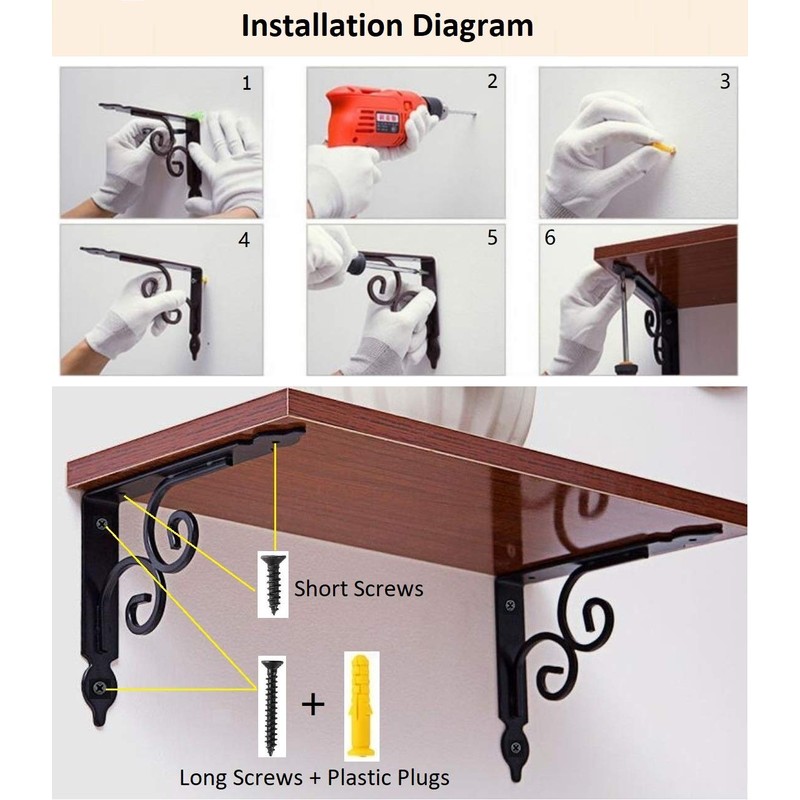 Installation Diagram

1

2

3

4

5

6

Short Screws

+

Long Screws + Plastic Plugs