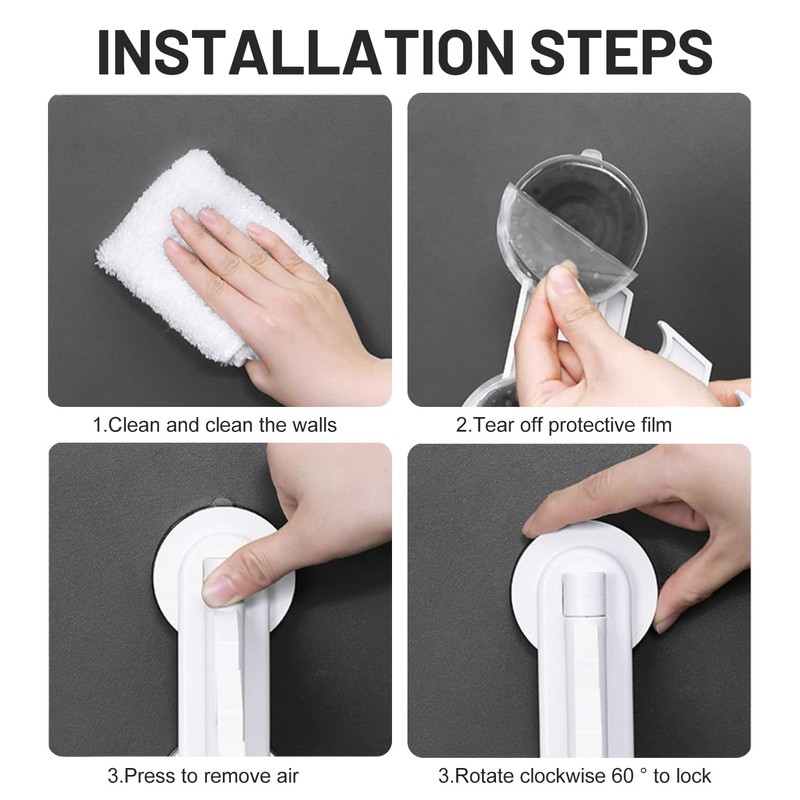 INSTALLATION STEPS

1.Clean and clean the walls

2.Tear off protective film

3.Press to remove air

3.Rotate clockwise 60 ° to lock