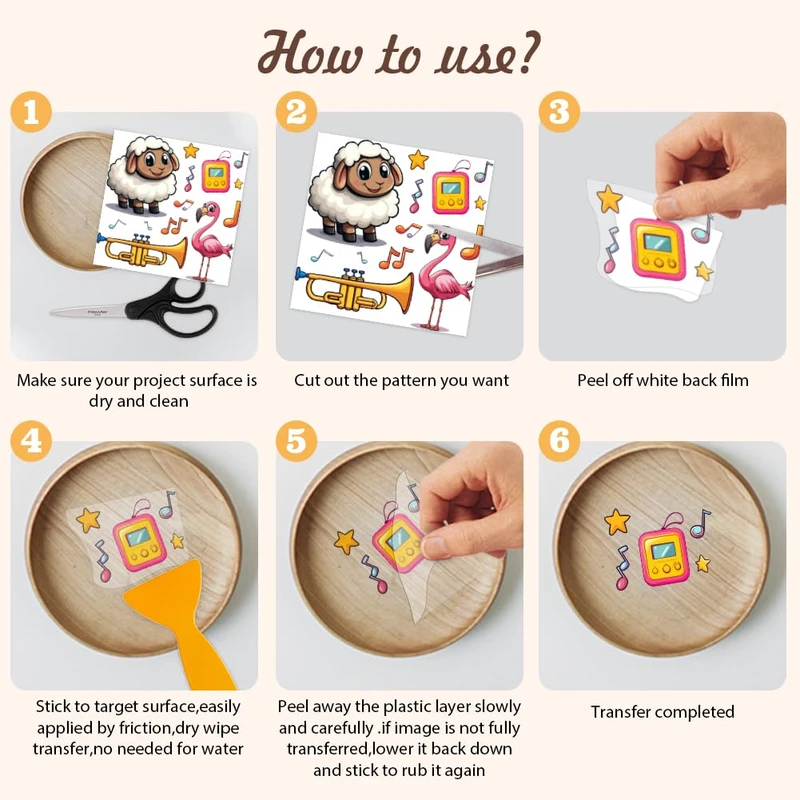 How to use?

1

Make sure your project surface is dry and clean

2

Cut out the pattern you want

3

Peel off white back film

4

Stick to target surface,easily applied by friction,dry wipe transfer,no needed for water

5

Peel away the plastic layer slowly and carefully .if image is not fully transferred,lower it back down and stick to rub it again

6

Transfer completed