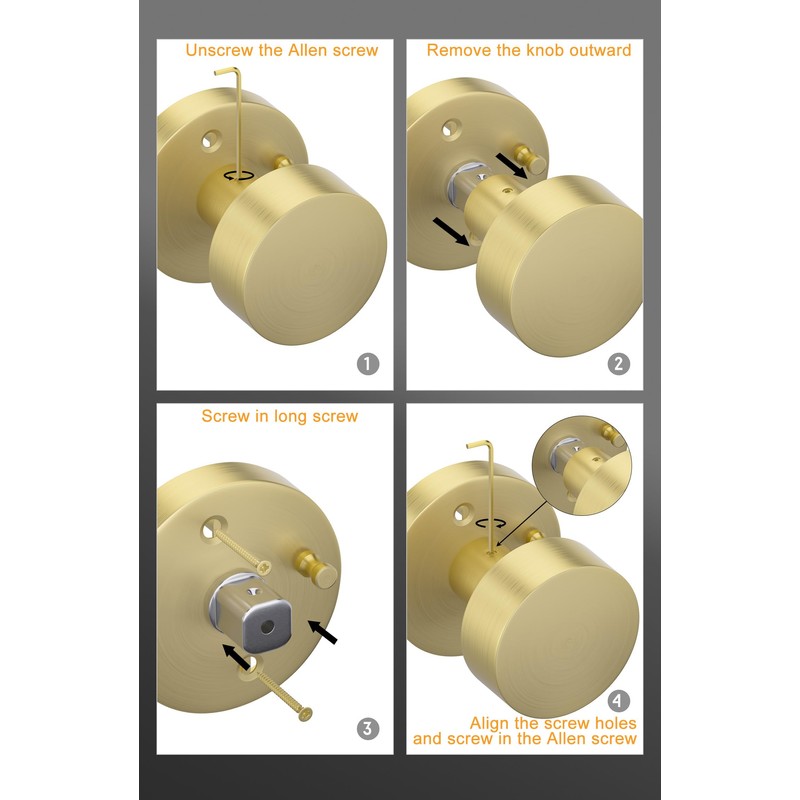 Unscrew the Allen screw

1

Remove the knob outward

2

Screw in long screw

3

4

Align the screw holes and screw in the Allen screw