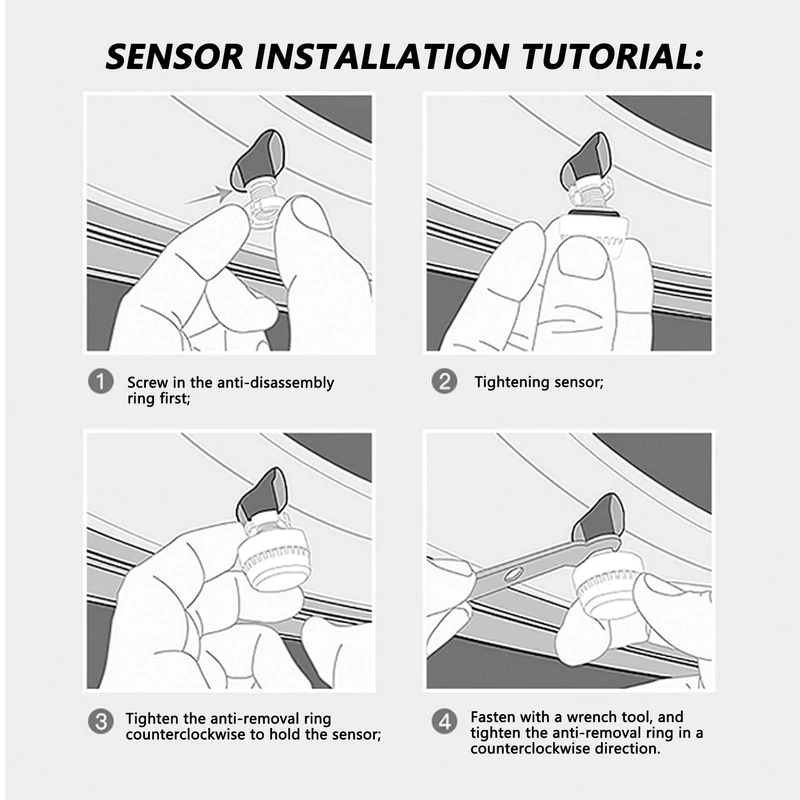 SENSOR INSTALLATION TUTORIAL:

1 Screw in the anti-disassembly ring first;

2 Tightening sensor;

3 Tighten the anti-removal ring counterclockwise to hold the sensor;

4 Fasten with a wrench tool, and tighten the anti-removal ring in a counterclockwise direction.