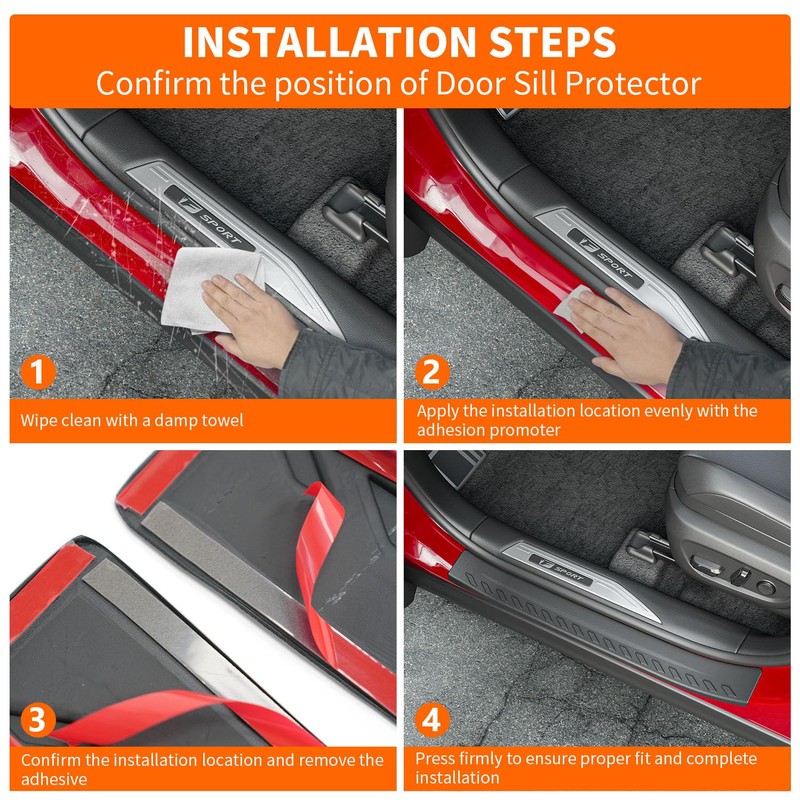 INSTALLATION STEPS
Confirm the position of Door Sill Protector

F SPORT

1
Wipe clean with a damp towel

F SPORT

2
Apply the installation location evenly with the adhesion promoter

3
Confirm the installation location and remove the adhesive

F SPORT

4
Press firmly to ensure proper fit and complete installation