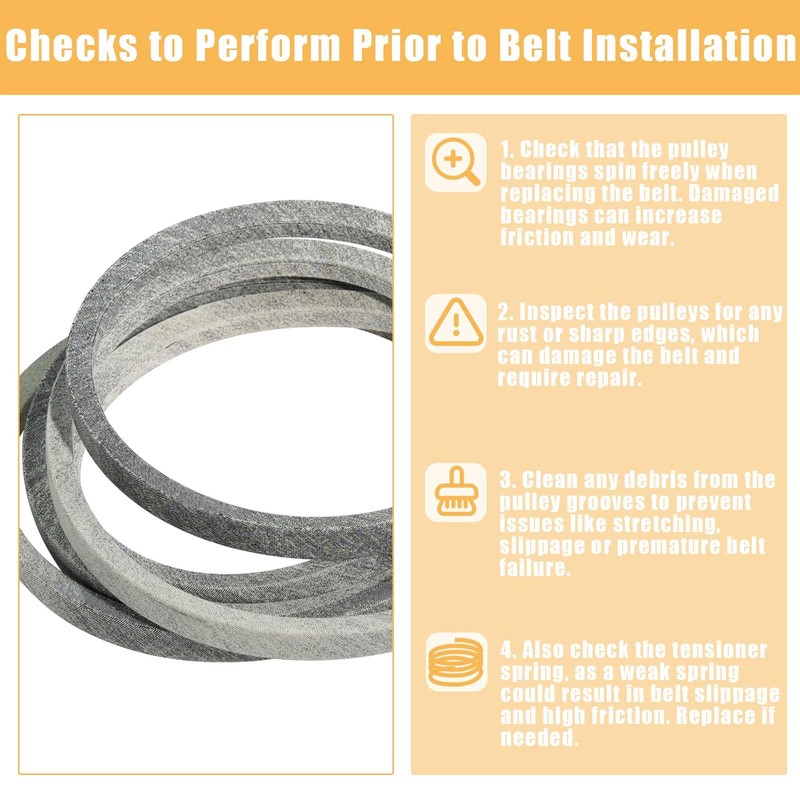 Checks to Perform Prior to Belt Installation

1. Check that the pulley bearings spin freely when replacing the belt. Damaged bearings can increase friction and wear.

2. Inspect the pulleys for any rust or sharp edges, which can damage the belt and require repair.

3. Clean any debris from the pulley grooves to prevent issues like stretching, slippage or premature belt failure.

4. Also check the tensioner spring, as a weak spring could result in belt slippage and high friction. Replace if needed.