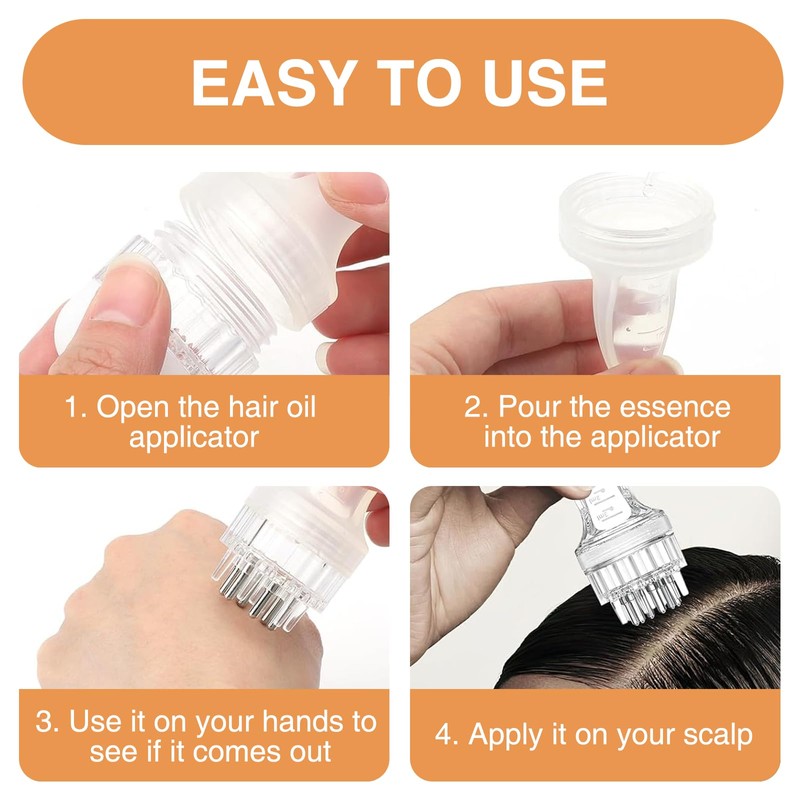 EASY TO USE

1. Open the hair oil applicator

2. Pour the essence into the applicator

3. Use it on your hands to see if it comes out

4. Apply it on your scalp