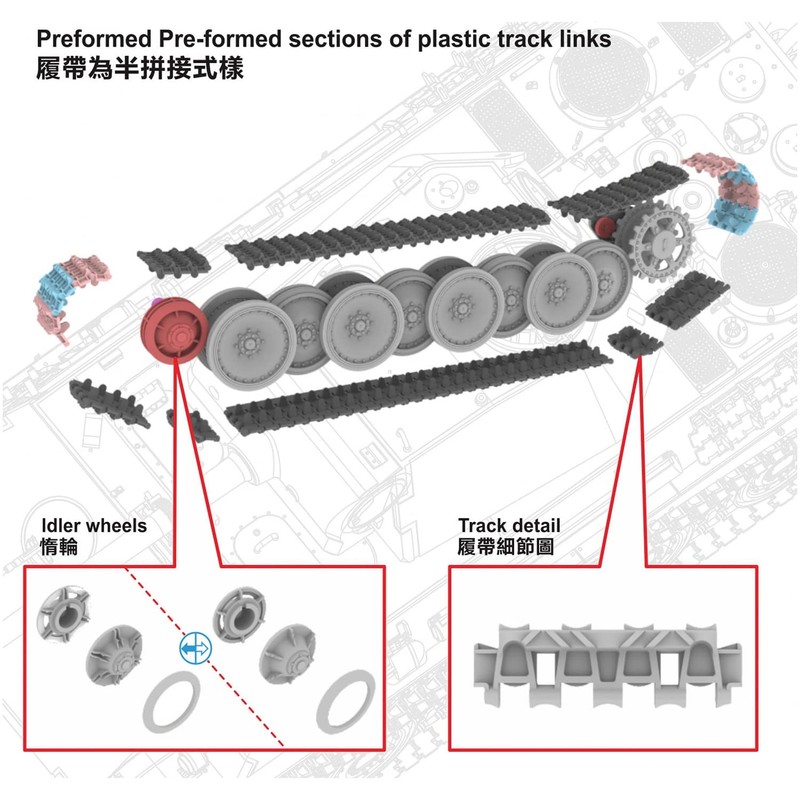 Preformed Pre-formed sections of plastic track links
履帶為半拼接式樣

Idler wheels
惰輪

Track detail
履帶細節圖