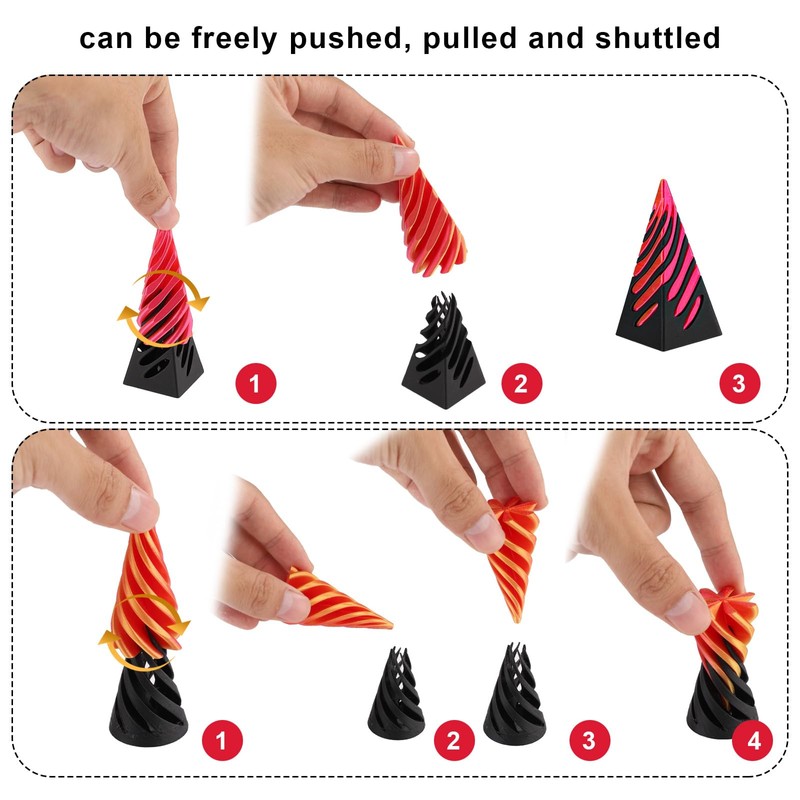 can be freely pushed, pulled and shuttled

1

2

3

1

2

3

4