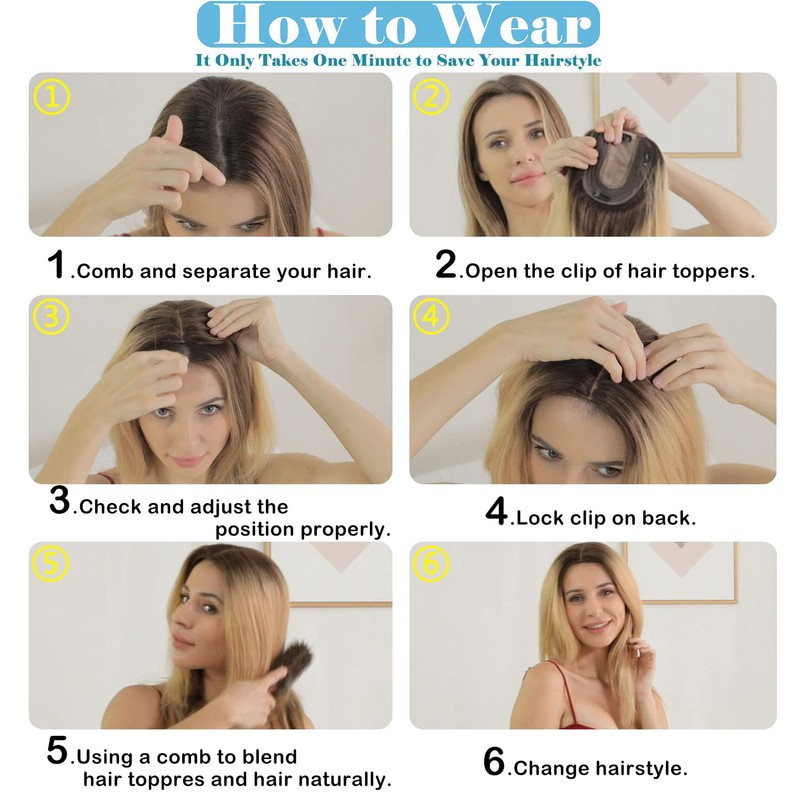 How to Wear
It Only Takes One Minute to Save Your Hairstyle

①

1.Comb and separate your hair.

②

2.Open the clip of hair toppers.

③

3.Check and adjust the position properly.

④

4.Lock clip on back.

⑤

5.Using a comb to blend hair toppres and hair naturally.

⑥

6.Change hairstyle.