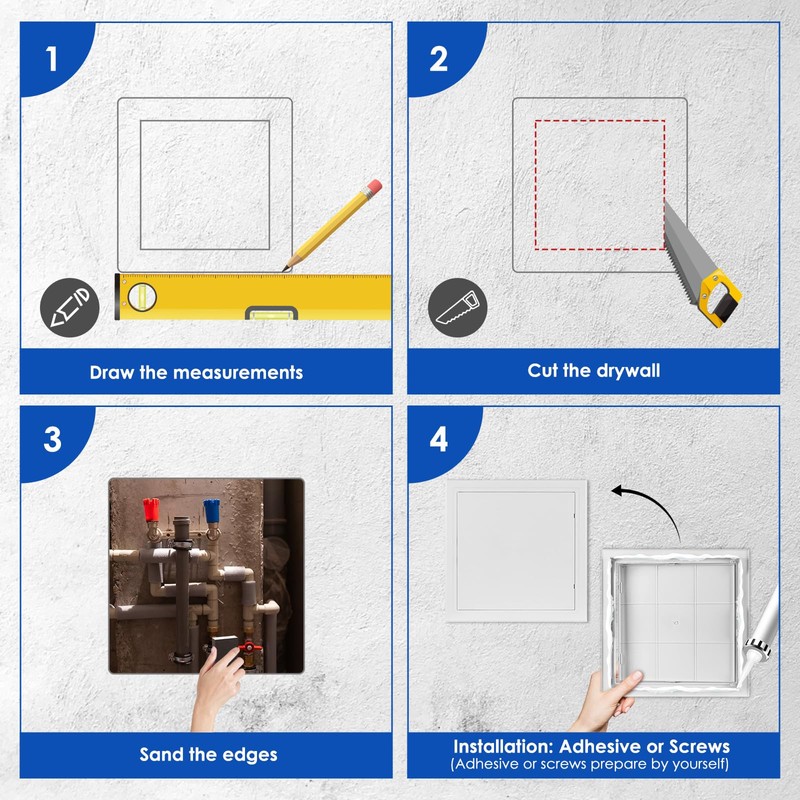 1

Draw the measurements

2

Cut the drywall

3

Sand the edges

4

Installation: Adhesive or Screws
(Adhesive or screws prepare by yourself)