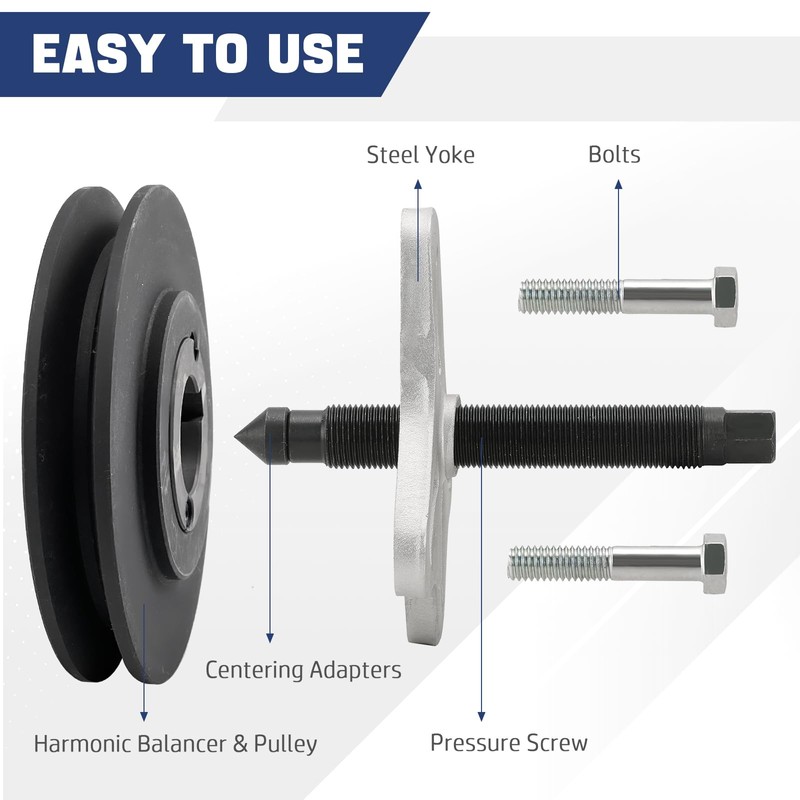 EASY TO USE

Steel Yoke

Bolts

Centering Adapters

Harmonic Balancer & Pulley

Pressure Screw