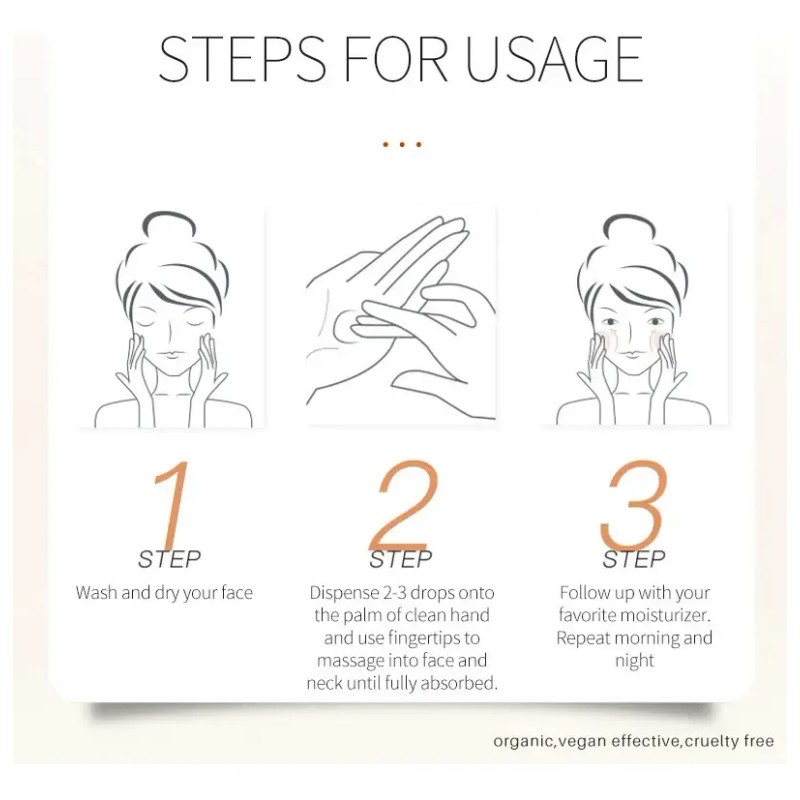 STEPS FOR USAGE

...

1
STEP
Wash and dry your face

2
STEP
Dispense 2-3 drops onto the palm of clean hand and use fingertips to massage into face and neck until fully absorbed.

3
STEP
Follow up with your favorite moisturizer. Repeat morning and night

organic,vegan effective,cruelty free