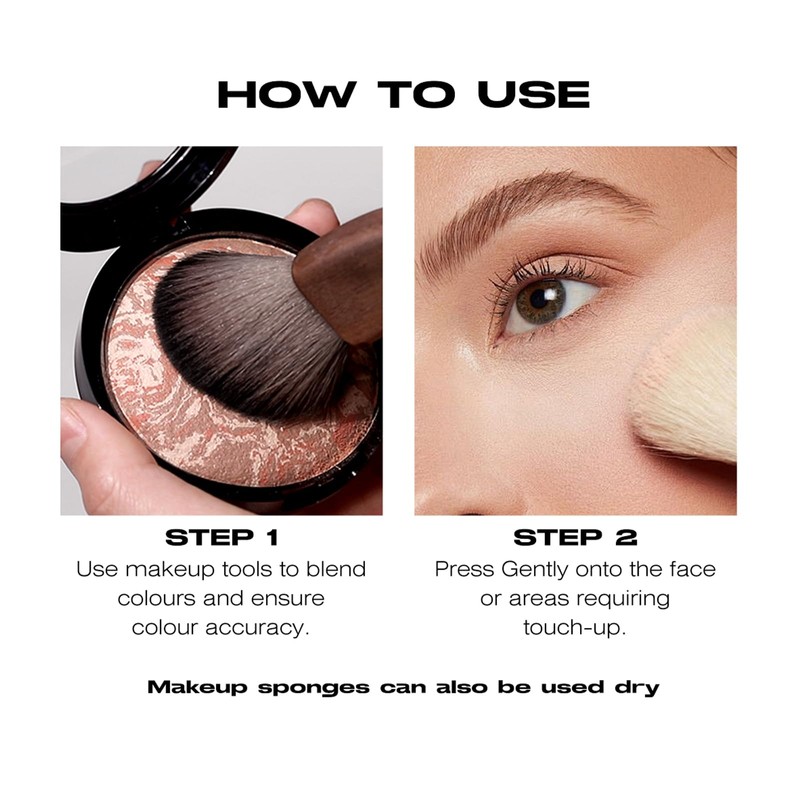 HOW TO USE

STEP 1
Use makeup tools to blend colours and ensure colour accuracy.

STEP 2
Press Gently onto the face or areas requiring touch-up.

Makeup sponges can also be used dry