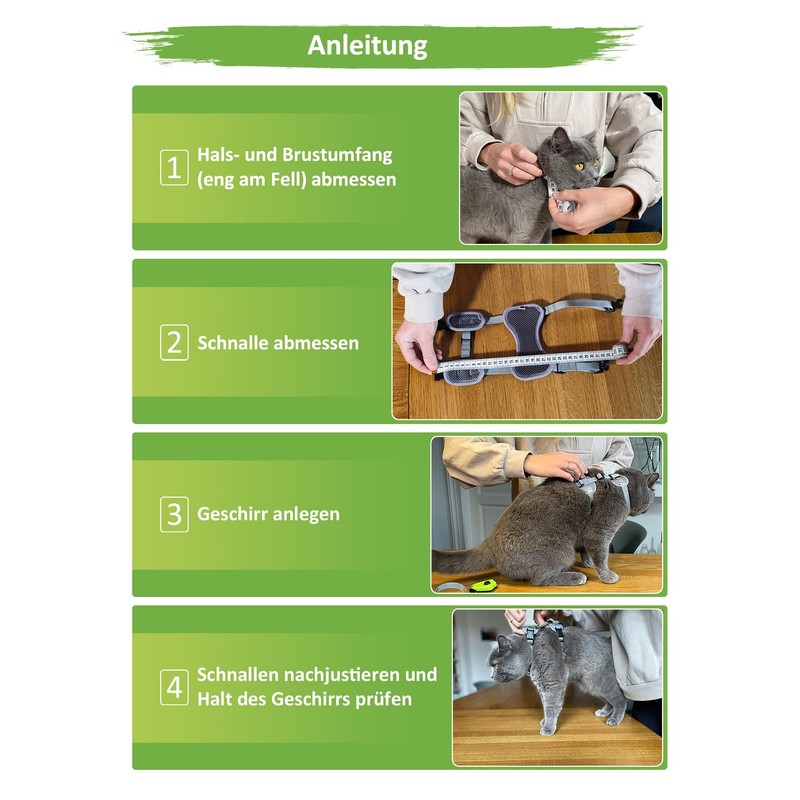 Anleitung

1 Hals- und Brustumfang (eng am Fell) abmessen

2 Schnalle abmessen

3 Geschirr anlegen

4 Schnallen nachjustieren und Halt des Geschirrs prüfen