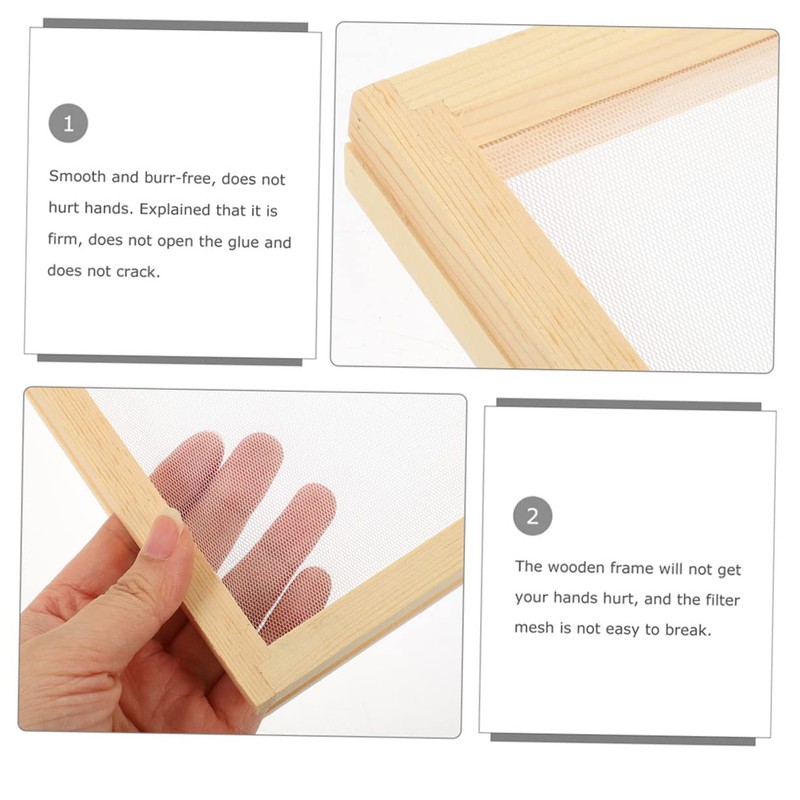 1

Smooth and burr-free, does not hurt hands. Explained that it is firm, does not open the glue and does not crack.

2

The wooden frame will not get your hands hurt, and the filter mesh is not easy to break.