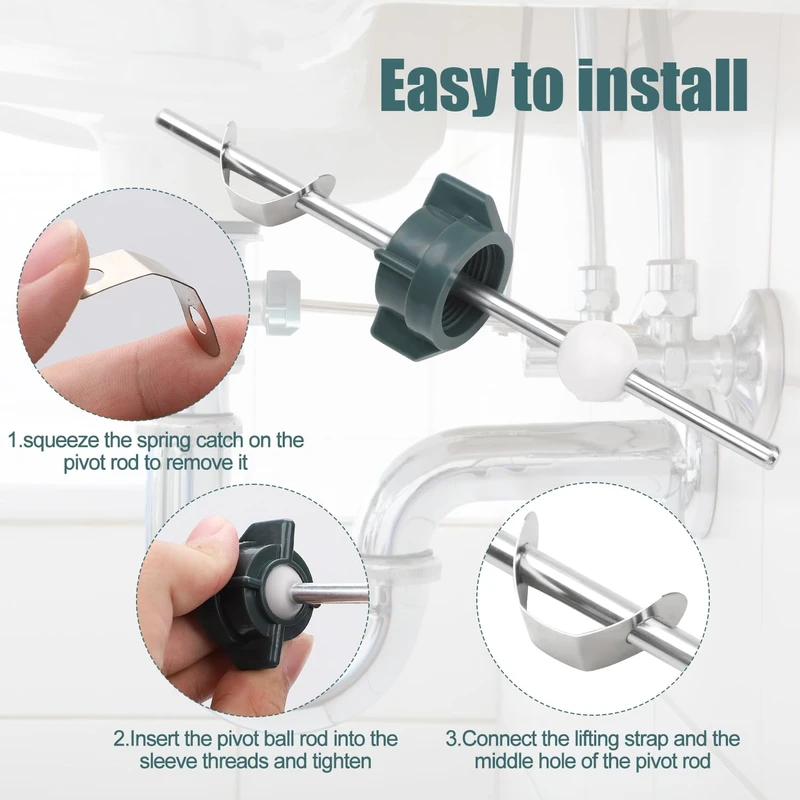 Easy to install

1.squeeze the spring catch on the pivot rod to remove it

2.Insert the pivot ball rod into the sleeve threads and tighten

3.Connect the lifting strap and the middle hole of the pivot rod