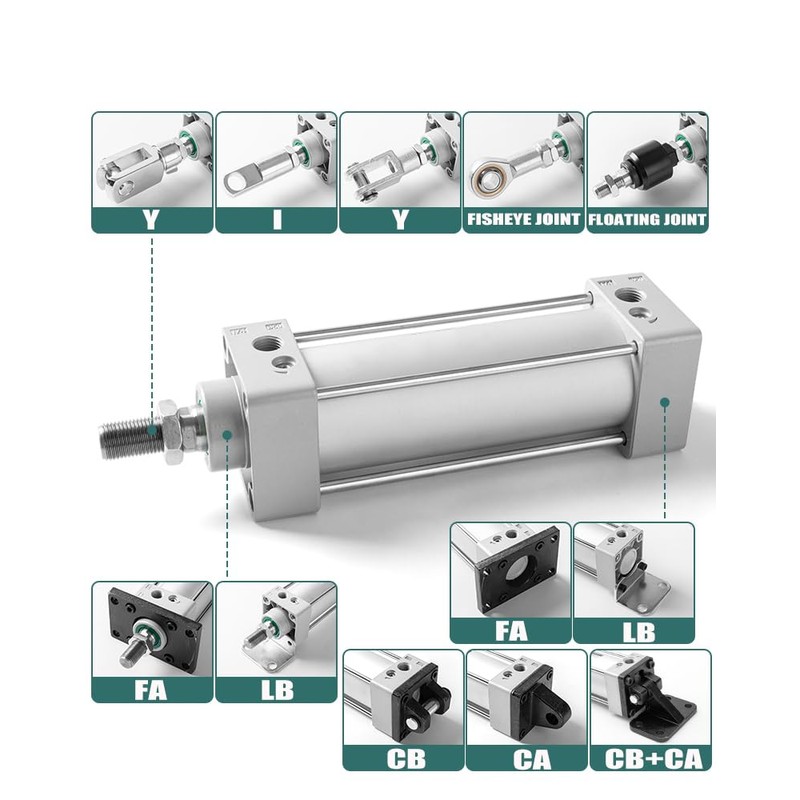 Y
I
Y
FISHEYE JOINT
FLOATING JOINT

FA
LB

FA
LB
CB
CA
CB+CA