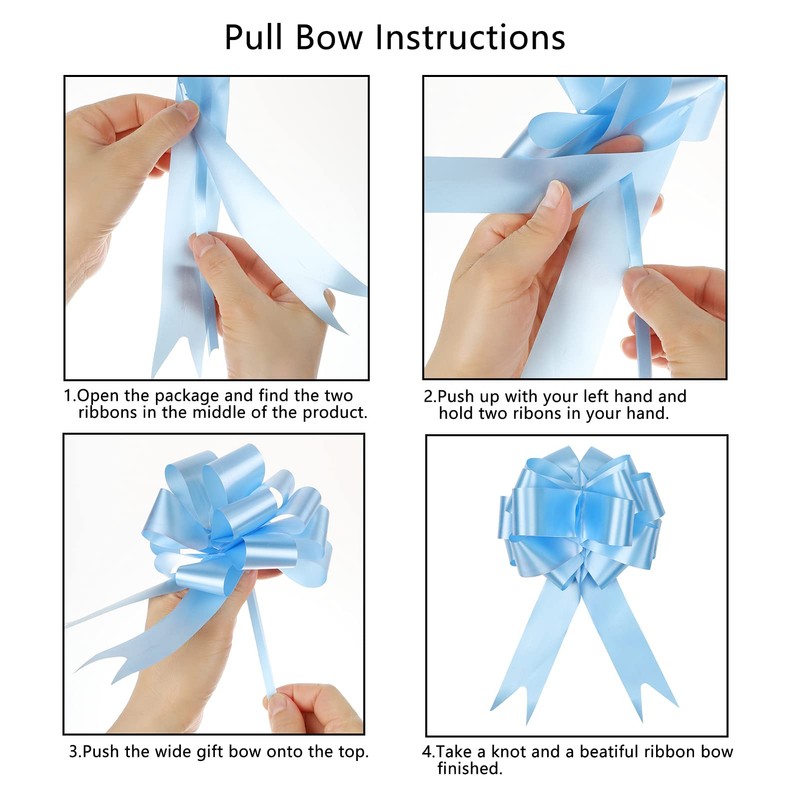 Pull Bow Instructions

1.Open the package and find the two ribbons in the middle of the product.

2.Push up with your left hand and hold two ribons in your hand.

3.Push the wide gift bow onto the top.

4.Take a knot and a beatiful ribbon bow finished.