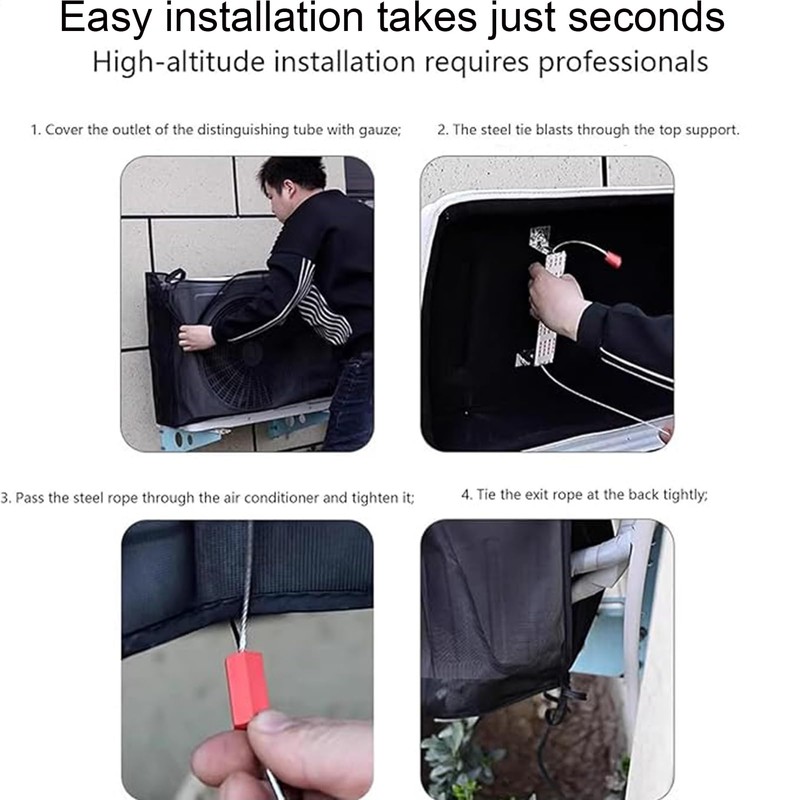 Easy installation takes just seconds
High-altitude installation requires professionals

1. Cover the outlet of the distinguishing tube with gauze;

2. The steel tie blasts through the top support.

3. Pass the steel rope through the air conditioner and tighten it;

4. Tie the exit rope at the back tightly;