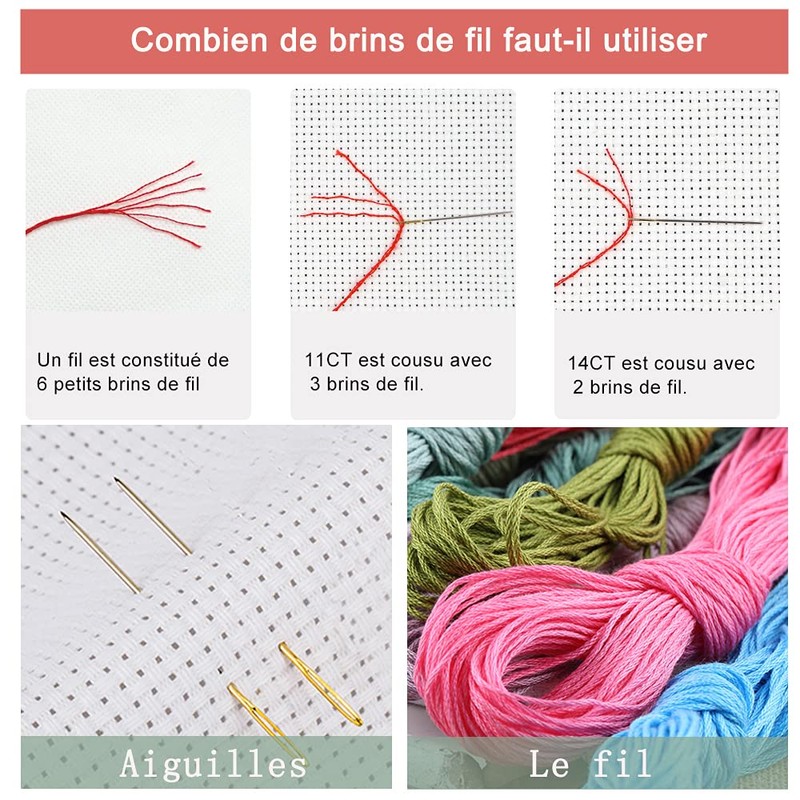 Combien de brins de fil faut-il utiliser

Un fil est constitué de 6 petits brins de fil

11CT est cousu avec 3 brins de fil.

14CT est cousu avec 2 brins de fil.

Aiguilles

Le fil