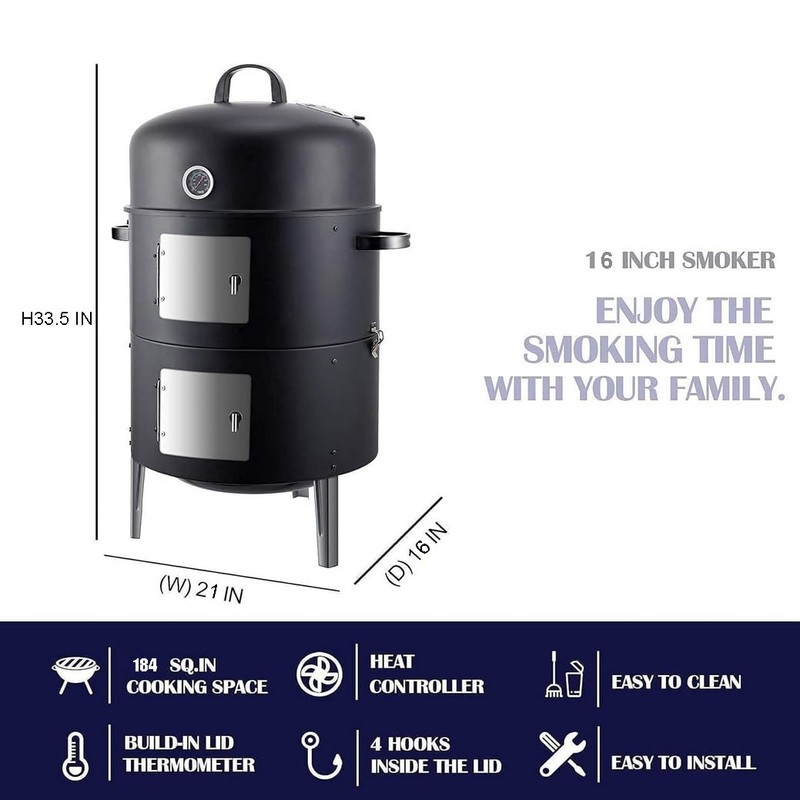 H33.5 IN

(W) 21 IN

(D) 16 IN

16 INCH SMOKER

ENJOY THE SMOKING TIME WITH YOUR FAMILY.

184 SQ.IN COOKING SPACE

HEAT CONTROLLER

EASY TO CLEAN

BUILD-IN LID THERMOMETER

4 HOOKS INSIDE THE LID

EASY TO INSTALL