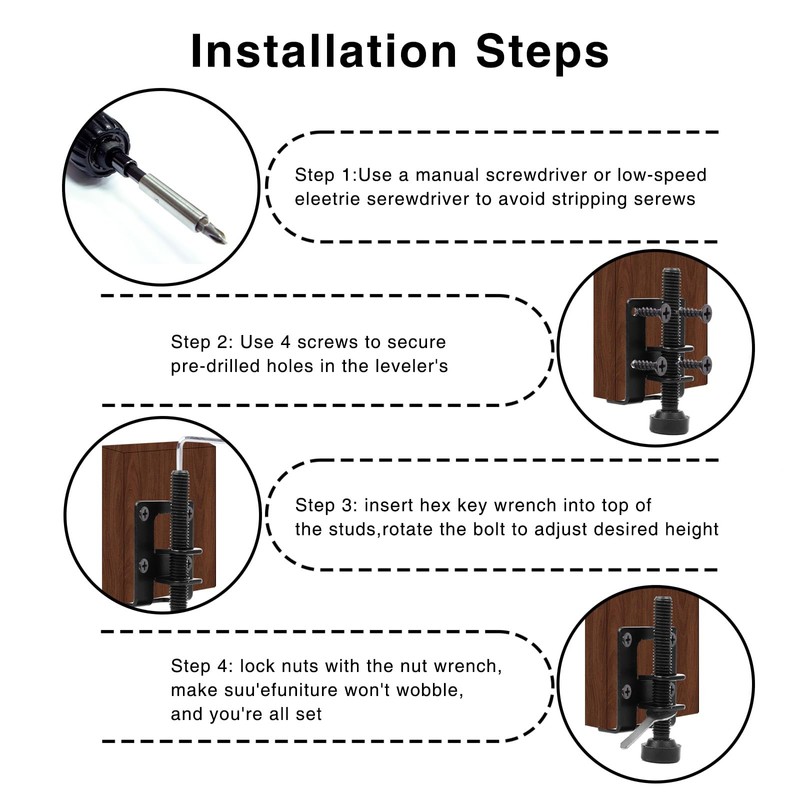 Installation Steps

Step 1:Use a manual screwdriver or low-speed eleetrie serewdriver to avoid stripping serews

Step 2: Use 4 screws to secure pre-drilled holes in the leveler's

Step 3: insert hex key wrench into top of the studs,rotate the bolt to adjust desired height

Step 4: lock nuts with the nut wrench, make suu'efuniture won't wobble, and you're all set