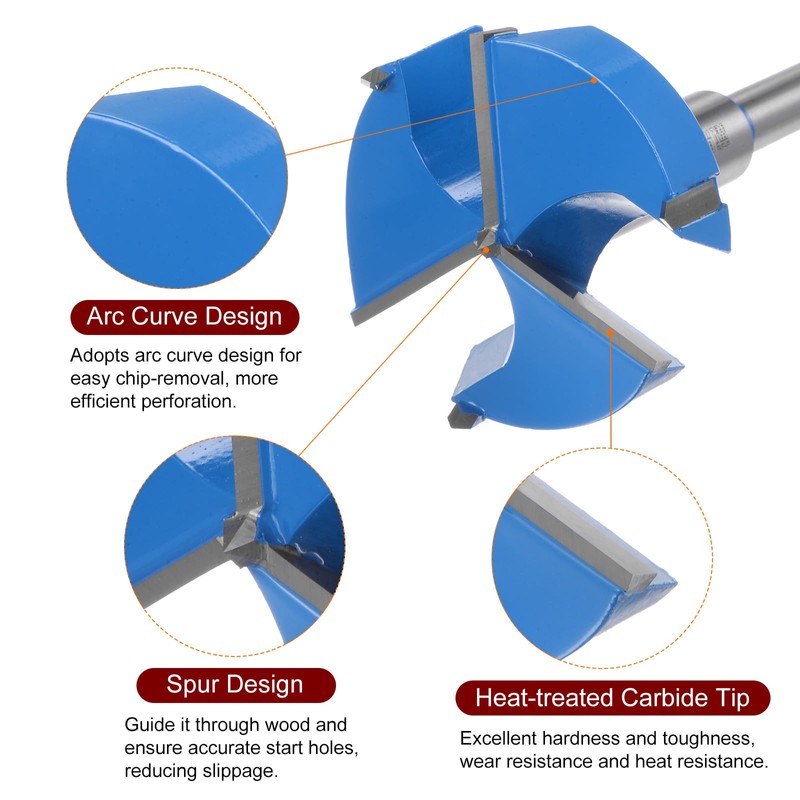 Arc Curve Design

Adopts arc curve design for easy chip-removal, more efficient perforation.

Spur Design

Guide it through wood and ensure accurate start holes, reducing slippage.

Heat-treated Carbide Tip

Excellent hardness and toughness, wear resistance and heat resistance.