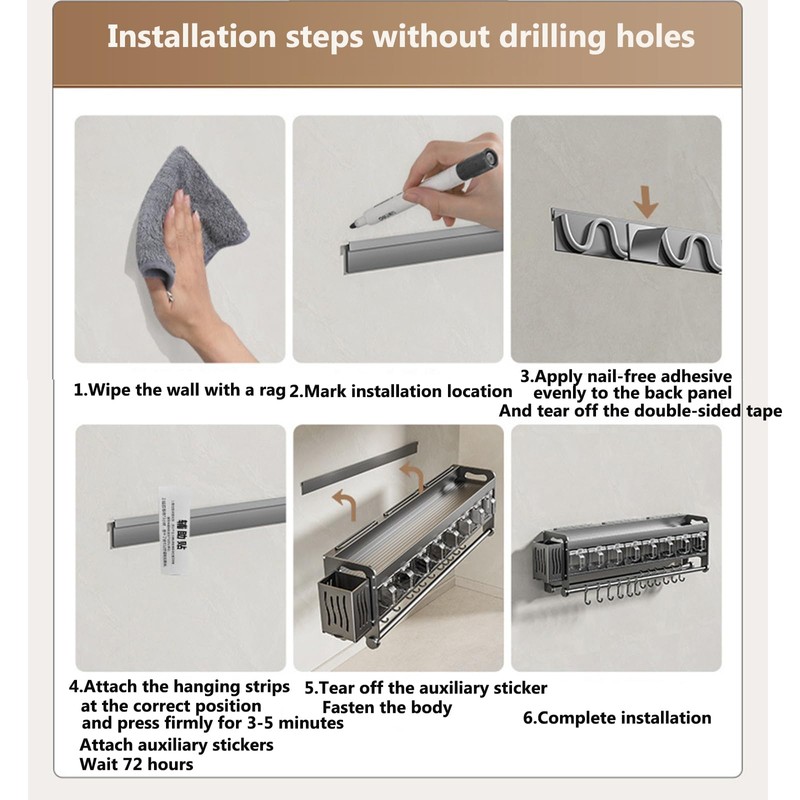 Installation steps without drilling holes

1.Wipe the wall with a rag

2.Mark installation location

3.Apply nail-free adhesive evenly to the back panel And tear off the double-sided tape

辅助贴

4.Attach the hanging strips at the correct position and press firmly for 3-5 minutes Attach auxiliary stickers Wait 72 hours

5.Tear off the auxiliary sticker Fasten the body

6.Complete installation