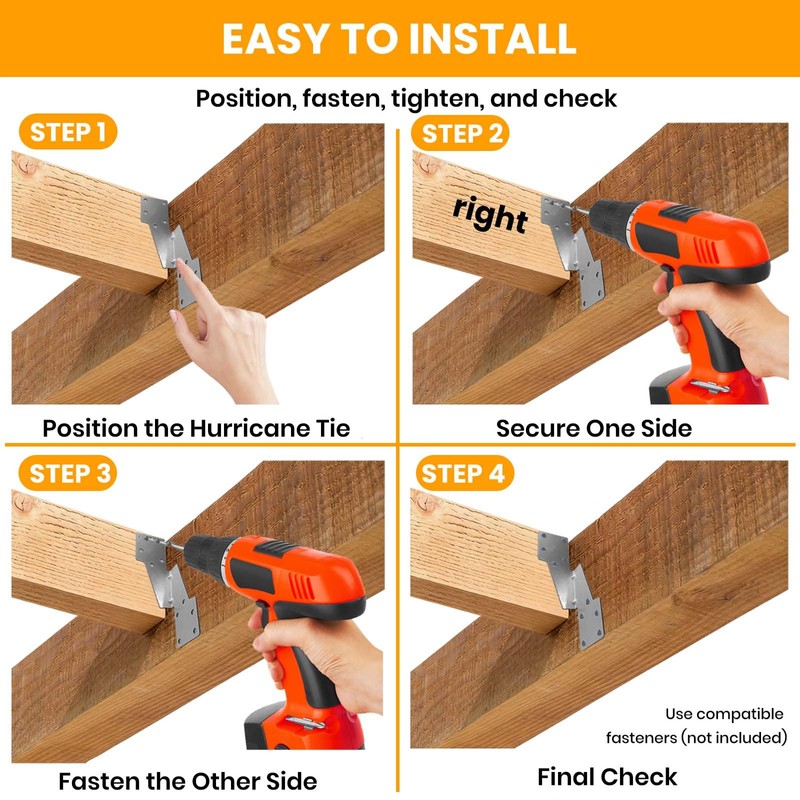 EASY TO INSTALL

Position, fasten, tighten, and check

STEP 1

Position the Hurricane Tie

STEP 2

right

Secure One Side

STEP 3

Fasten the Other Side

STEP 4

Use compatible fasteners (not included)

Final Check