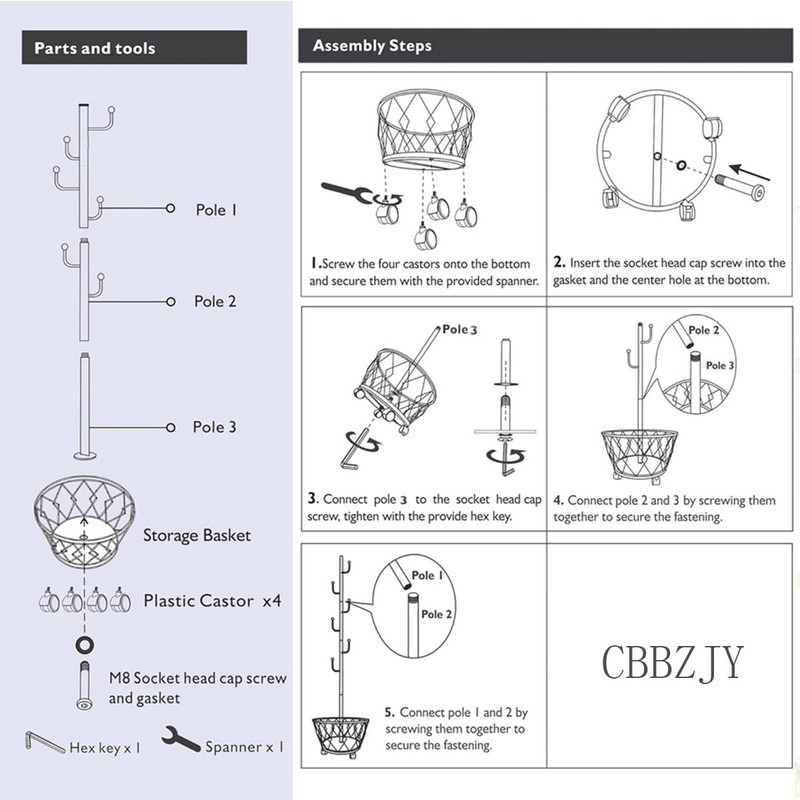 Parts and tools

Pole 1

Pole 2

Pole 3

Storage Basket

Plastic Castor x4

M8 Socket head cap screw and gasket

Hex key x 1

Spanner x 1

Assembly Steps

1. Screw the four castors onto the bottom and secure them with the provided spanner.

2. Insert the socket head cap screw into the gasket and the center hole at the bottom.

Pole 3

3. Connect pole 3 to the socket head cap screw, tighten with the provide hex key.

Pole 2

Pole 3

4. Connect pole 2 and 3 by screwing them together to secure the fastening.

Pole 1

Pole 2

5. Connect pole 1 and 2 by screwing them together to secure the fastening.

CBBZJY