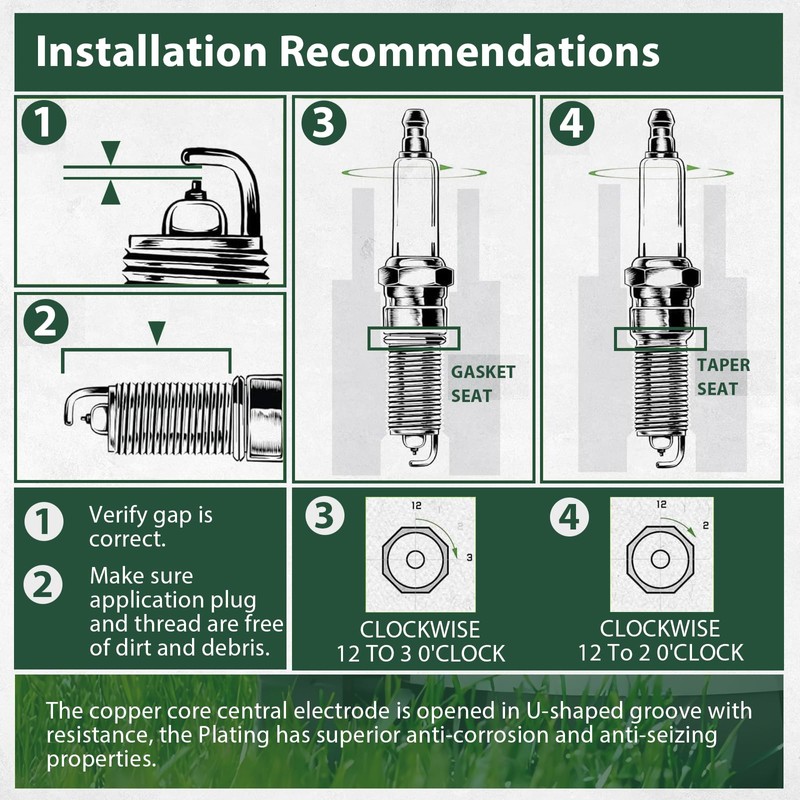 Installation Recommendations

1

2

3

GASKET SEAT

4

TAPER SEAT

1 Verify gap is correct.

2 Make sure application plug and thread are free of dirt and debris.

3

12

2

3

CLOCKWISE 12 TO 3 0'CLOCK

4

12

2

CLOCKWISE 12 To 2 0'CLOCK

The copper core central electrode is opened in U-shaped groove with resistance, the Plating has superior anti-corrosion and anti-seizing properties.