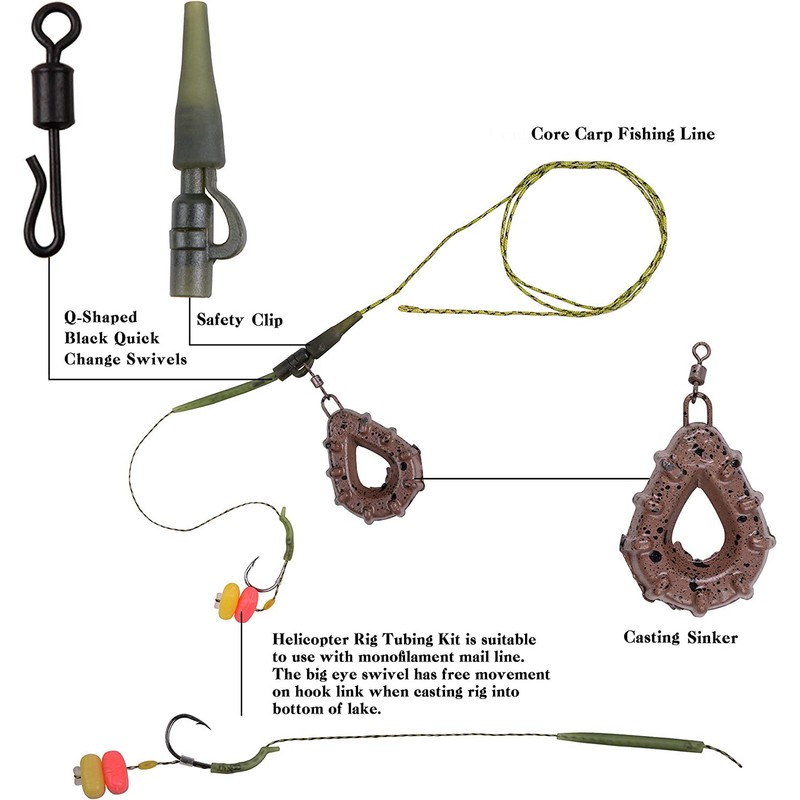 Core Carp Fishing Line

Q-Shaped Black Quick Change Swivels

Safety Clip

Casting Sinker

Helicopter Rig Tubing Kit is suitable to use with monofilament mail line. The big eye swivel has free movement on hook link when casting rig into bottom of lake.