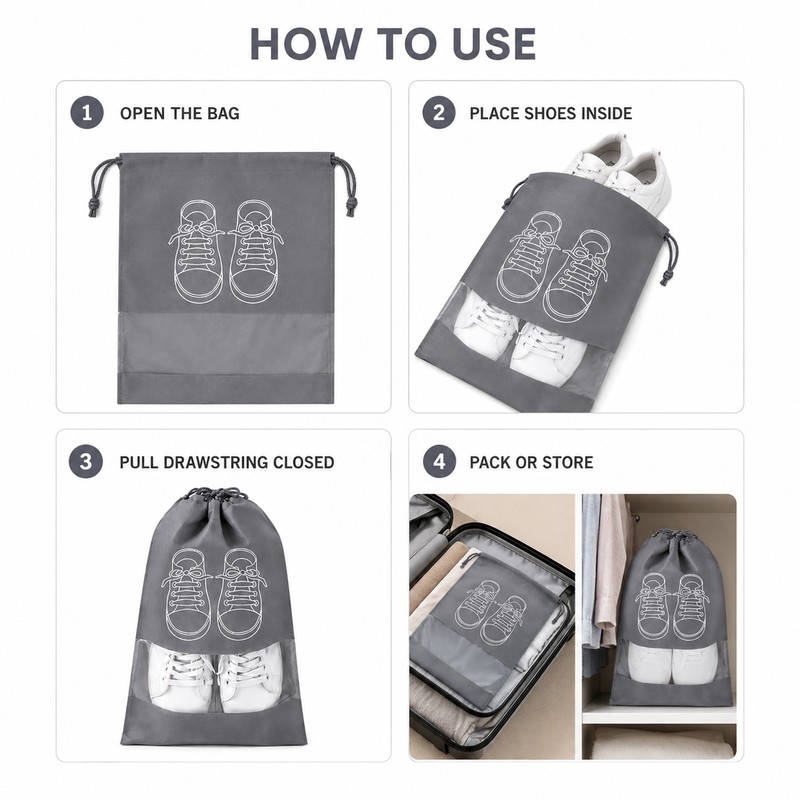 HOW TO USE

1 OPEN THE BAG

2 PLACE SHOES INSIDE

3 PULL DRAWSTRING CLOSED

4 PACK OR STORE