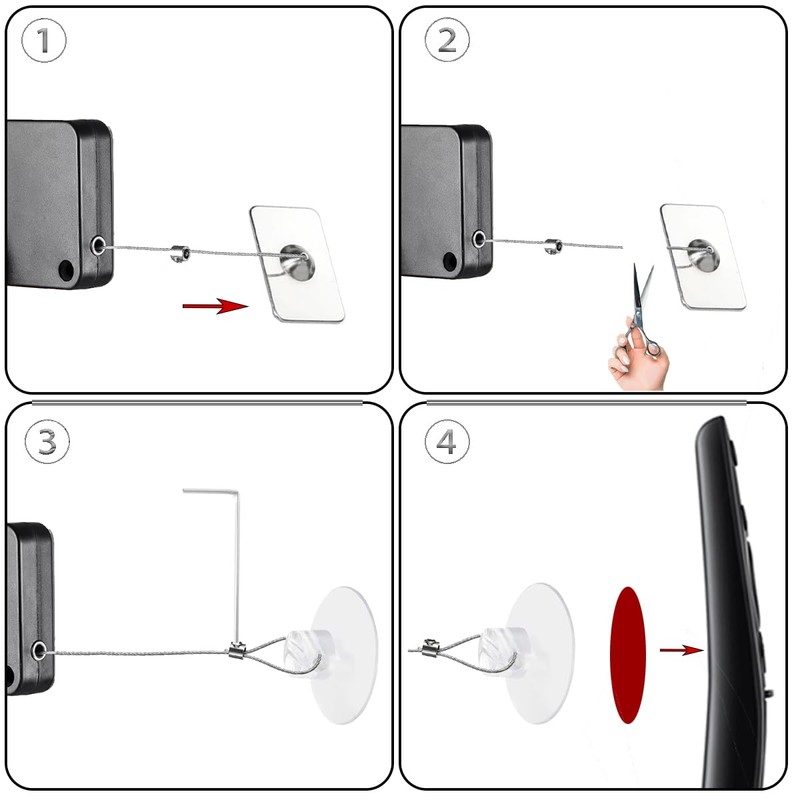 1

2

3

4