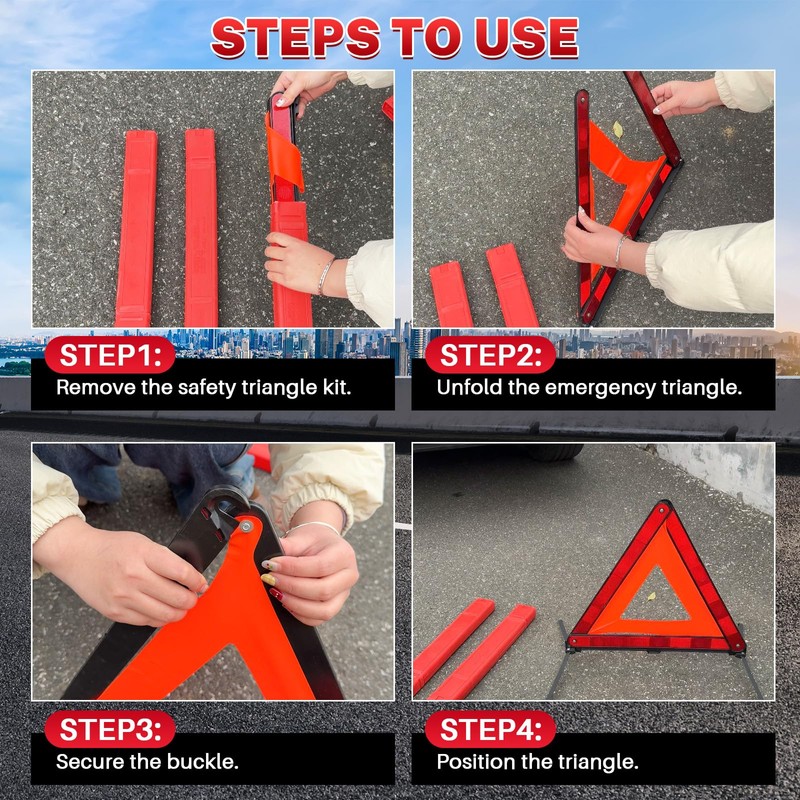 STEPS TO USE

STEP1:
Remove the safety triangle kit.

STEP2:
Unfold the emergency triangle.

STEP3:
Secure the buckle.

STEP4:
Position the triangle.