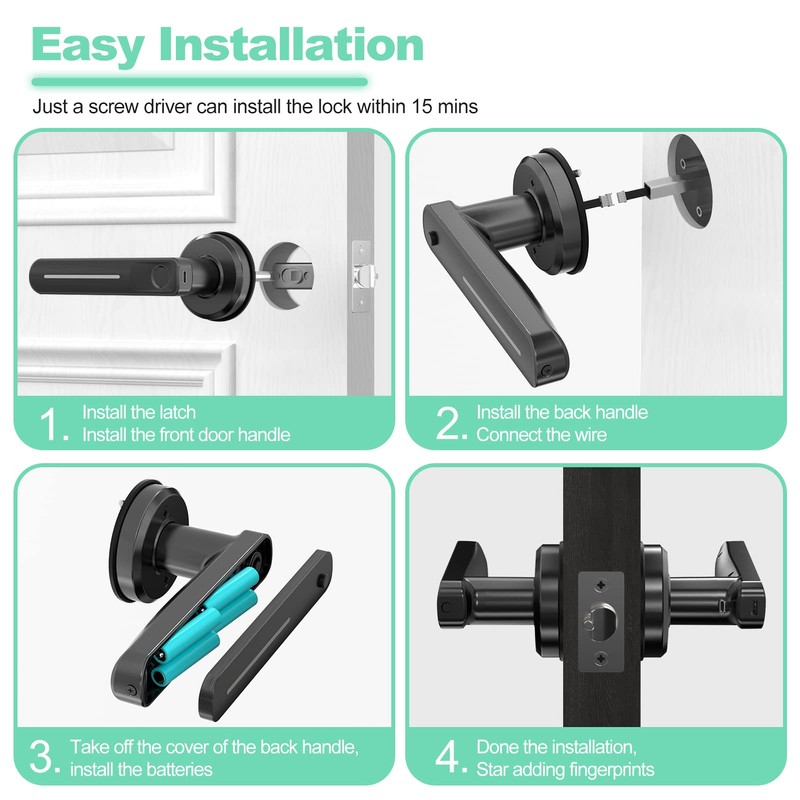 Easy Installation

Just a screw driver can install the lock within 15 mins

1. Install the latch
Install the front door handle

2. Install the back handle
Connect the wire

3. Take off the cover of the back handle,
install the batteries

4. Done the installation,
Star adding fingerprints