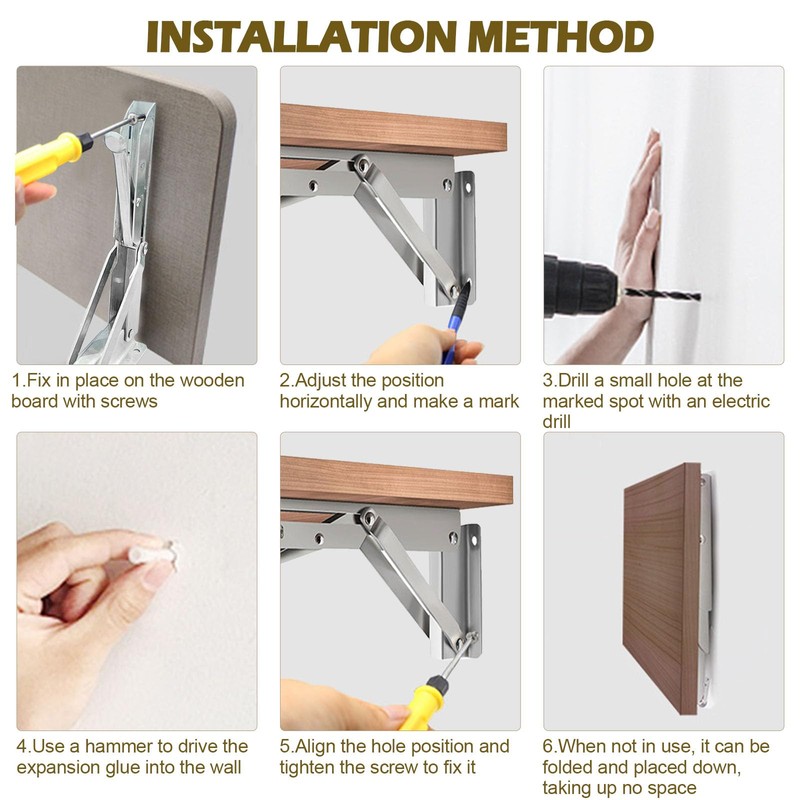 INSTALLATION METHOD

1.Fix in place on the wooden board with screws

2.Adjust the position horizontally and make a mark

3.Drill a small hole at the marked spot with an electric drill

4.Use a hammer to drive the expansion glue into the wall

5.Align the hole position and tighten the screw to fix it

6.When not in use, it can be folded and placed down, taking up no space